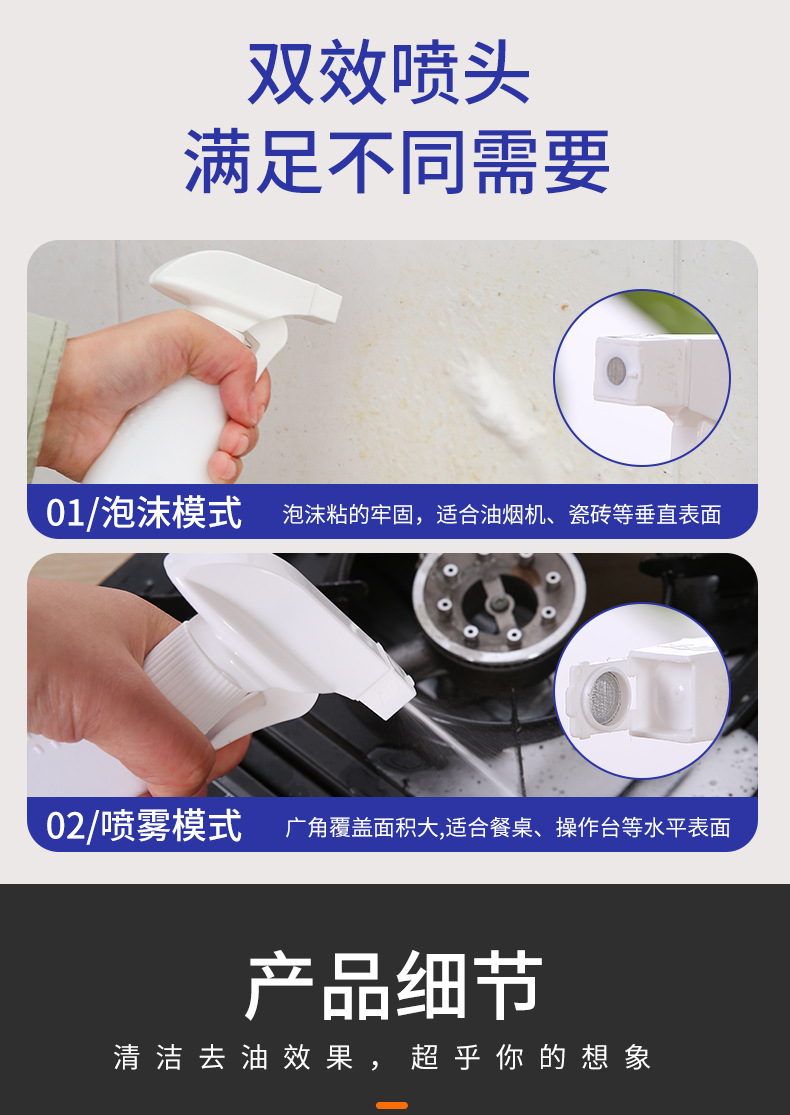 双效喷头
满足不同需要

01/泡沫模式 泡沫粘的牢固，适合油烟机、瓷砖等垂直表面

02/喷雾模式 广角覆盖面积大,适合餐桌、操作台等水平表面

产品细节
清洁去油效果，超乎你的想象