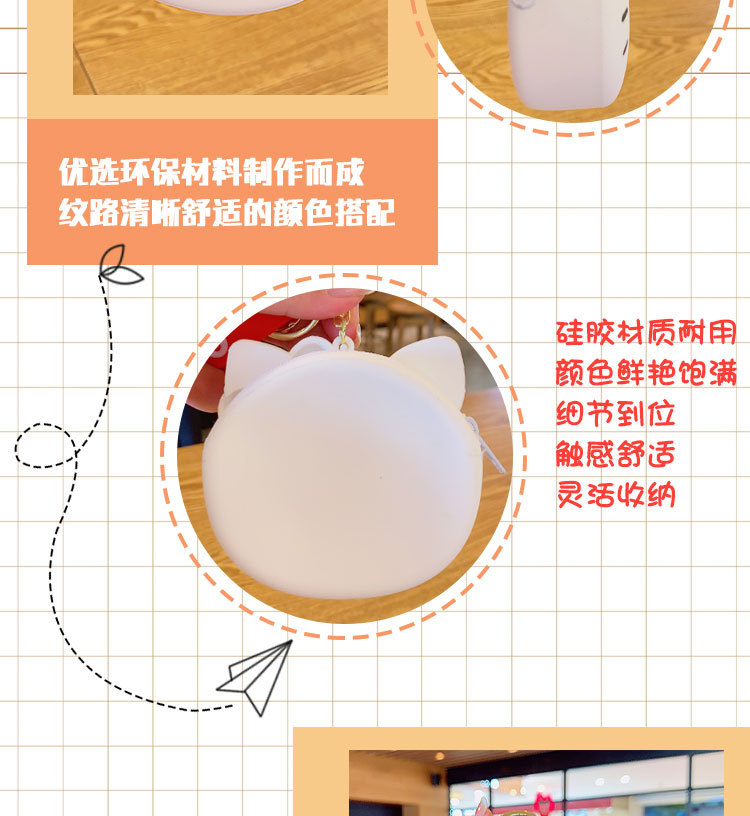 优选环保材料制作而成
纹路清晰舒适的颜色搭配

硅胶材质耐用
颜色鲜艳饱满
细节到位
触感舒适
灵活收纳