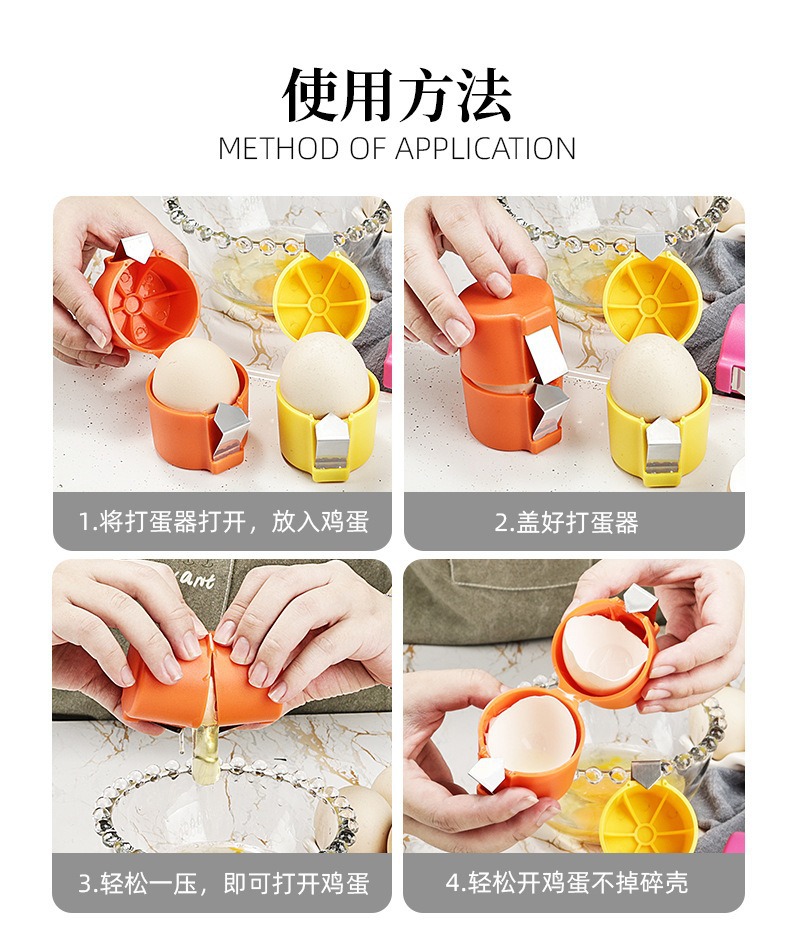 使用方法
METHOD OF APPLICATION

1.将打蛋器打开，放入鸡蛋

2.盖好打蛋器

3.轻松一压，即可打开鸡蛋

4.轻松开鸡蛋不掉碎壳