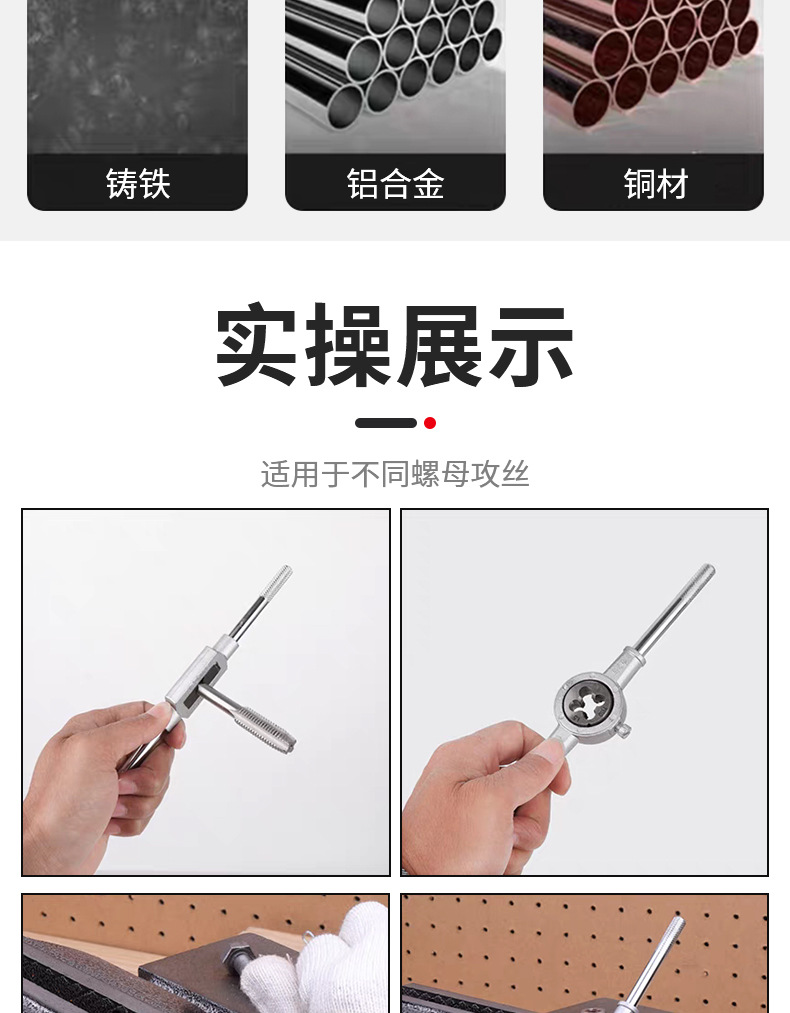 铸铁

铝合金

铜材

实操展示

适用于不同螺母攻丝