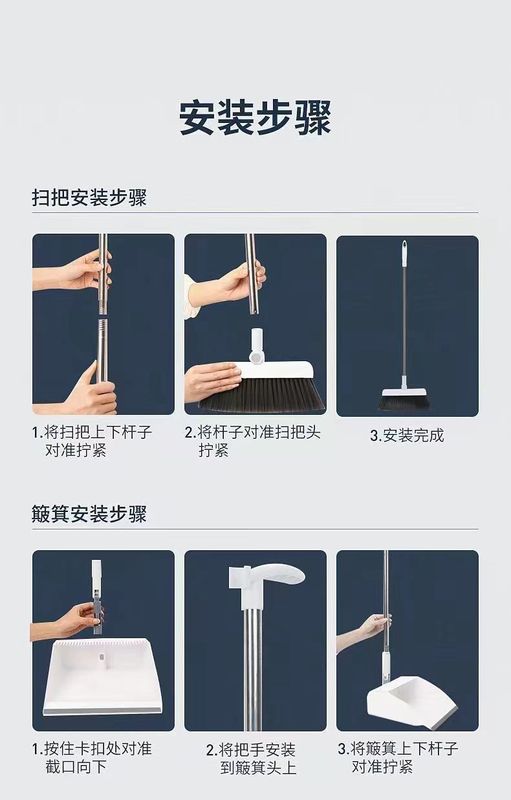 安装步骤

扫把安装步骤

1.将扫把上下杆子对准拧紧

2.将杆子对准扫把头拧紧

3.安装完成

簸箕安装步骤

1.按住卡扣处对准截口向下

2.将把手安装到簸箕头上

3.将簸箕上下杆子对准拧紧