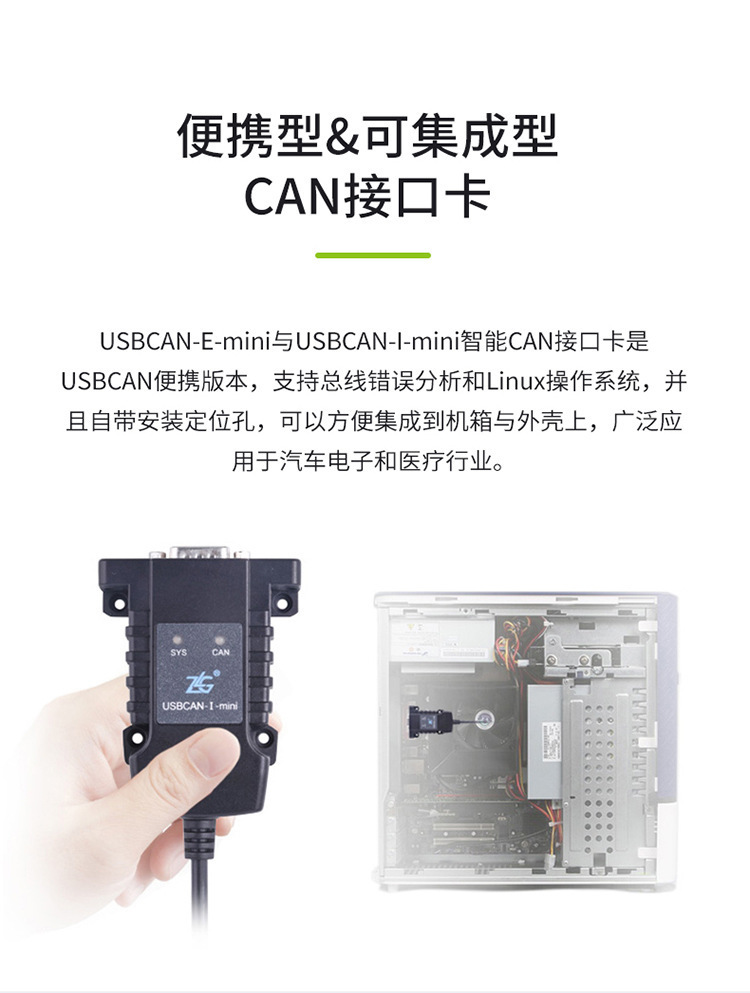 便携型&可集成型
CAN接口卡

USBCAN-E-mini与USBCAN-I-mini智能CAN接口卡是USBCAN便携版本，支持总线错误分析和Linux操作系统，并且自带安装定位孔，可以方便集成到机箱与外壳上，广泛应用于汽车电子和医疗行业。

SYS CAN
ZLG
USBCAN-I-mini