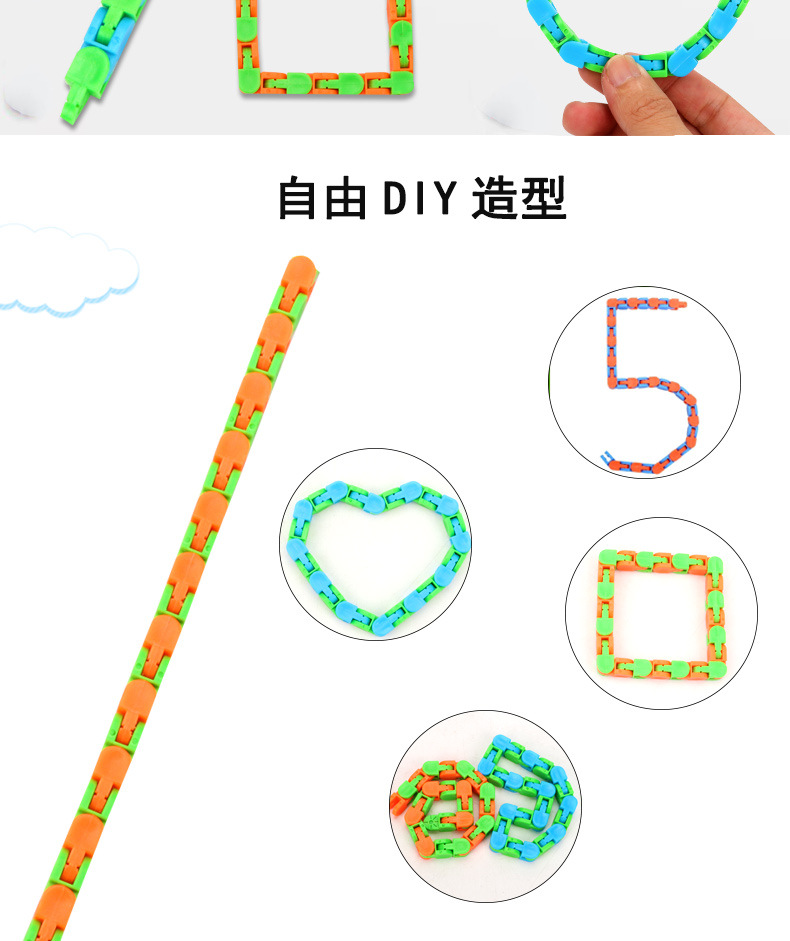 自由 DIY 造型