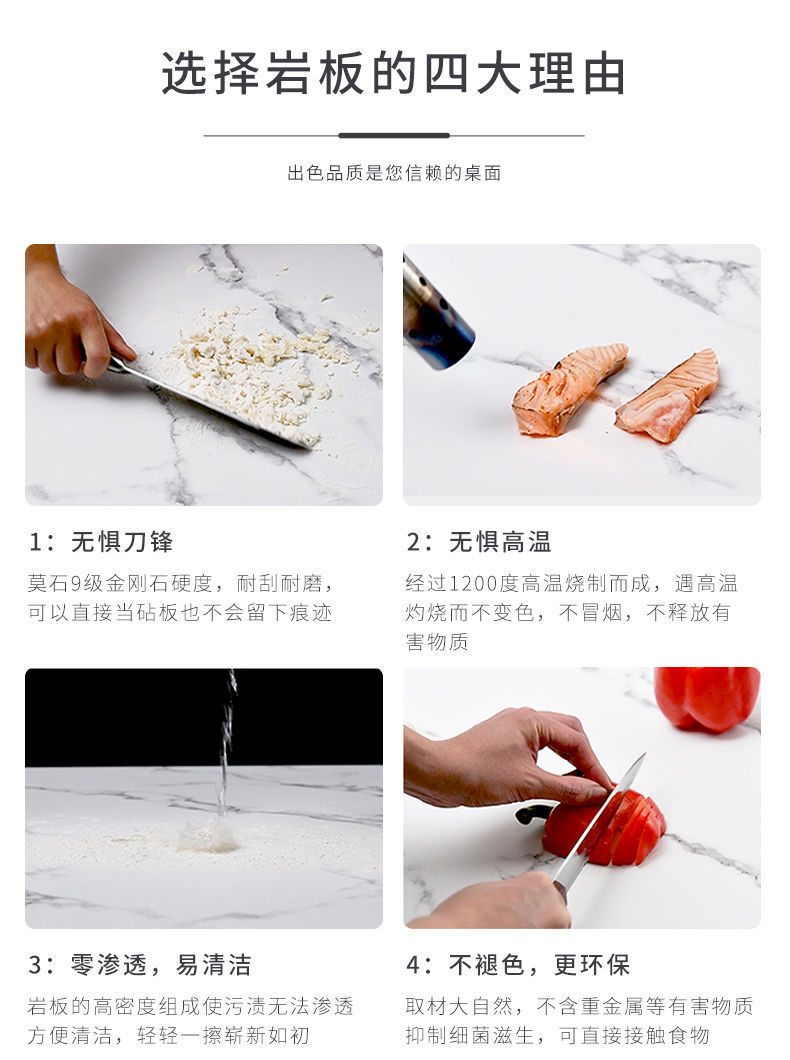 选择岩板的四大理由

出色品质是您信赖的桌面

1：无惧刀锋

莫石9级金刚石硬度，耐刮耐磨，可以直接当砧板也不会留下痕迹

2：无惧高温

经过1200度高温烧制而成，遇高温灼烧而不变色，不冒烟，不释放有害物质

3：零渗透，易清洁

岩板的高密度组成使污渍无法渗透方便清洁，轻轻一擦崭新如初

4：不褪色，更环保

取材大自然，不含重金属等有害物质抑制细菌滋生，可直接接触食物