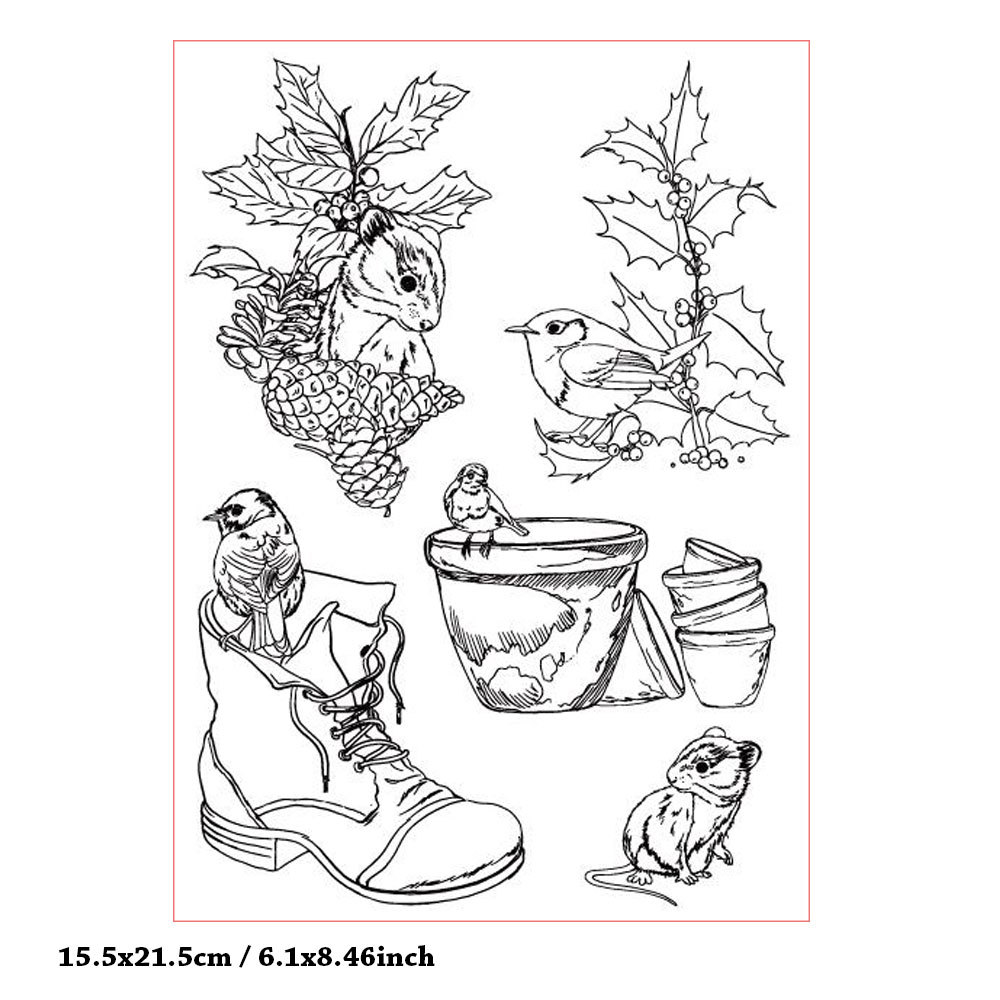 15.5x21.5cm / 6.1x8.46inch