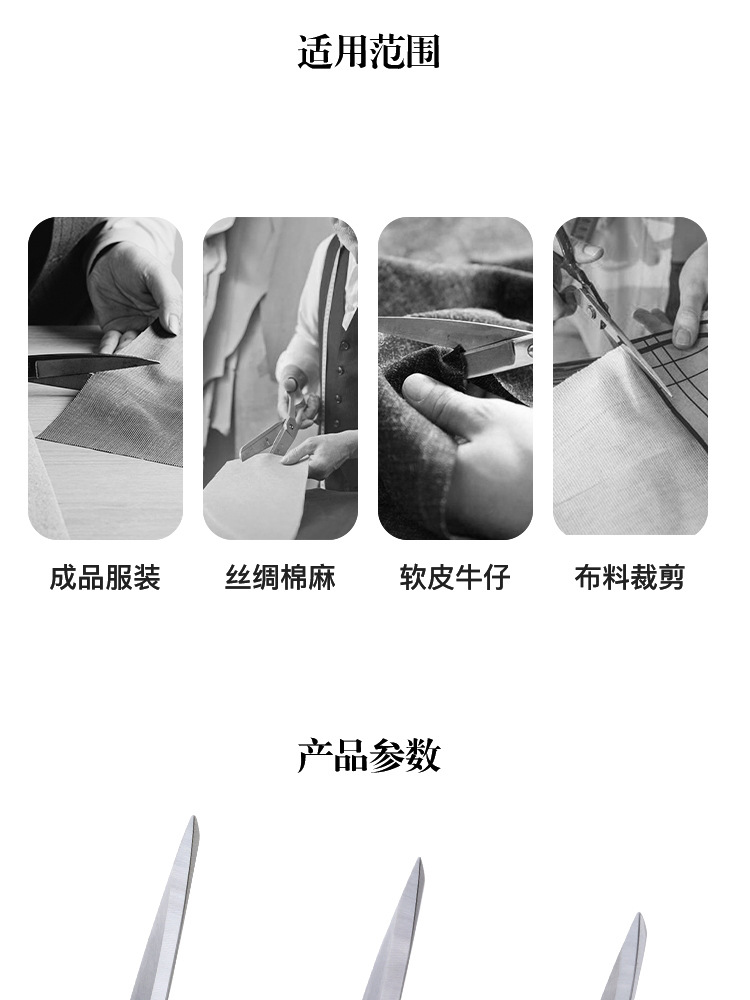 适用范围

成品服装

丝绸棉麻

软皮牛仔

布料裁剪

产品参数