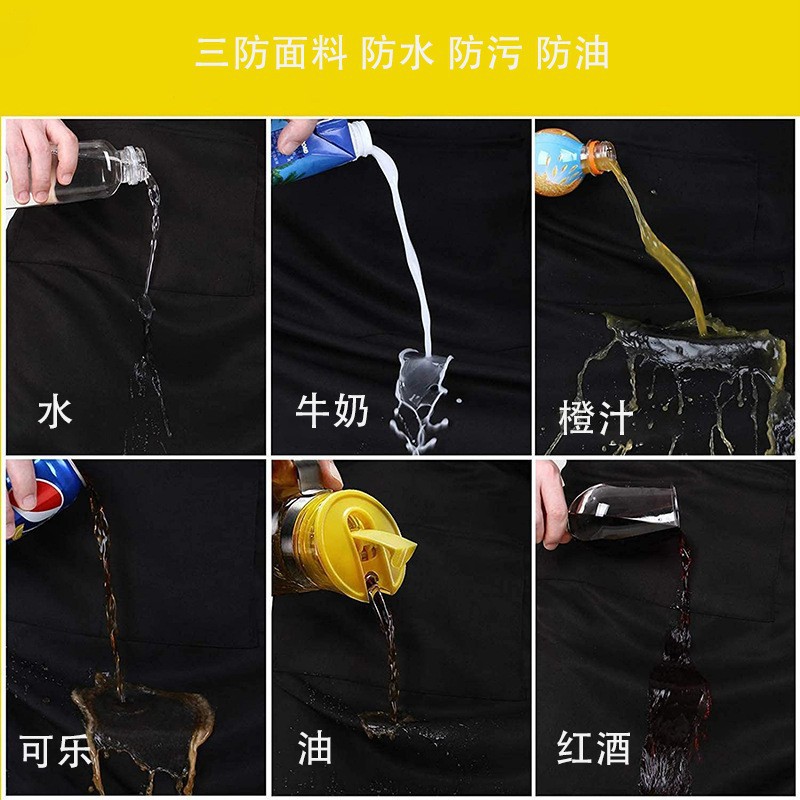 三防面料 防水 防污 防油

水

牛奶

橙汁

可乐

油

红酒