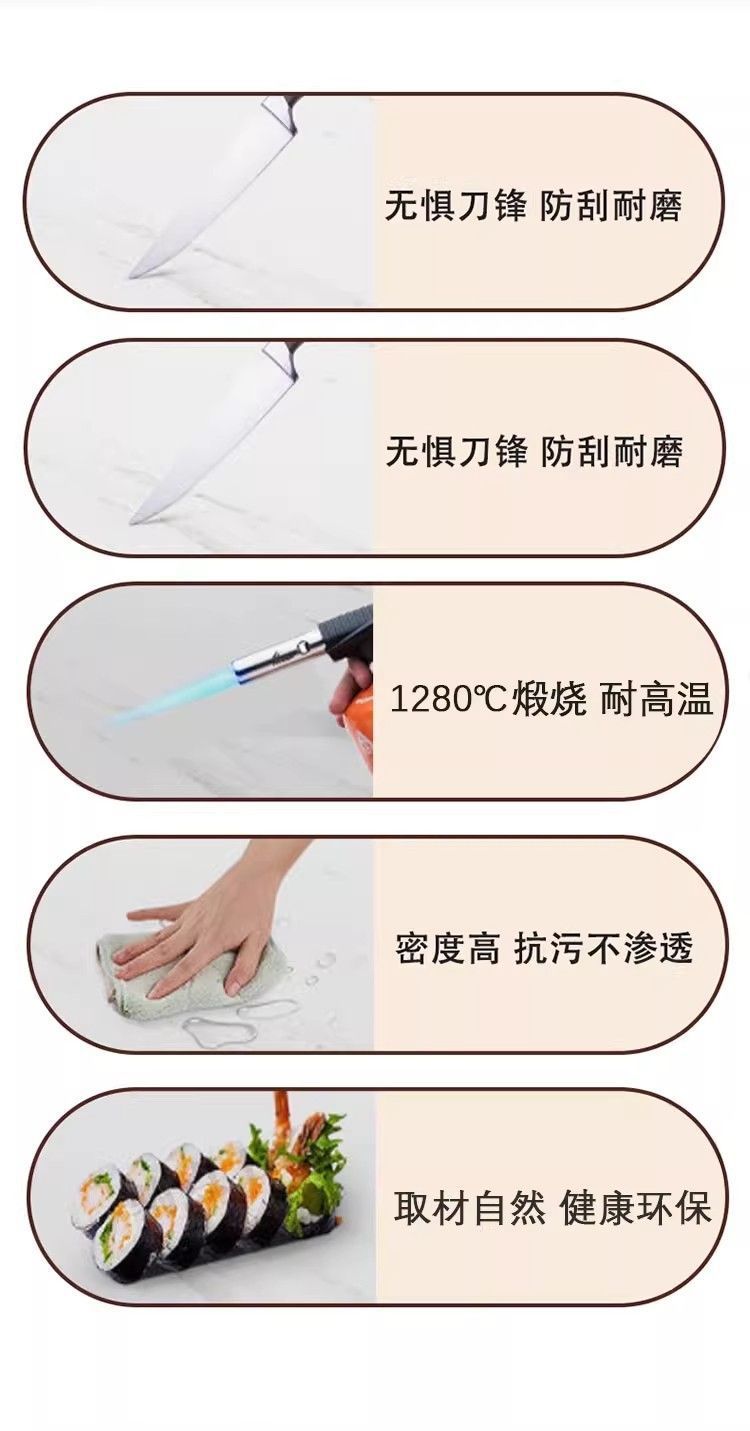 无惧刀锋 防刮耐磨

无惧刀锋 防刮耐磨

1280℃煅烧 耐高温

密度高 抗污不渗透

取材自然 健康环保