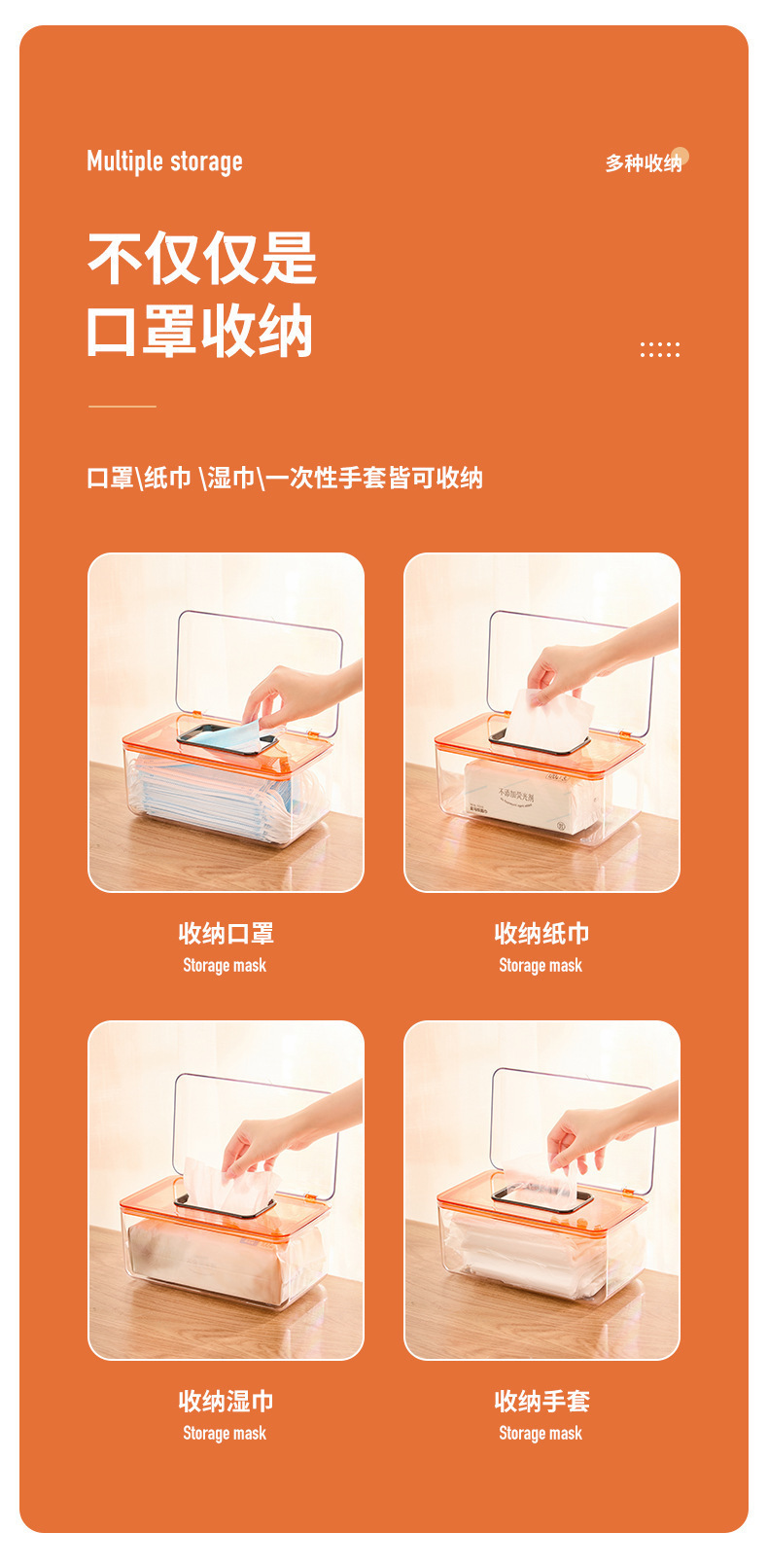 Multiple storage

多种收纳

不仅仅是
口罩收纳

口罩\纸巾 \湿巾\一次性手套皆可收纳

收纳口罩
Storage mask

收纳纸巾
Storage mask

收纳湿巾
Storage mask

收纳手套
Storage mask