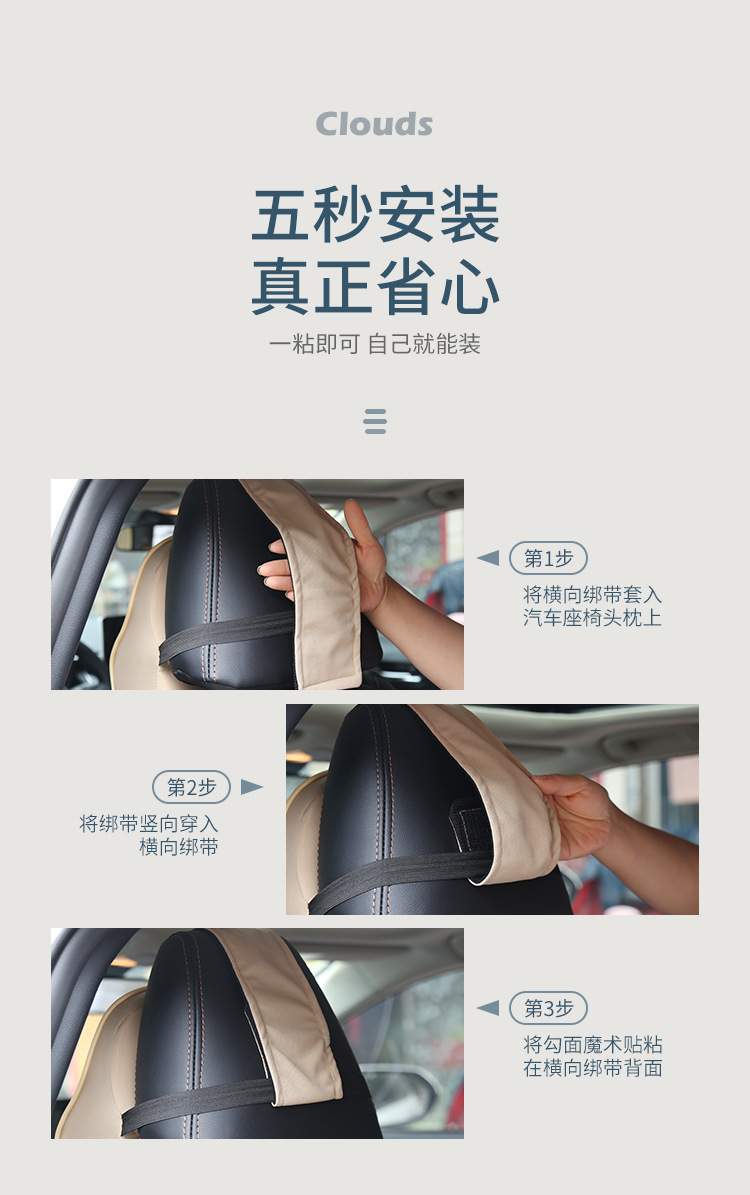 Clouds

五秒安装
真正省心

一粘即可 自己就能装

第1步
将横向绑带套入汽车座椅头枕上

第2步
将绑带竖向穿入横向绑带

第3步
将勾面魔术贴粘在横向绑带背面