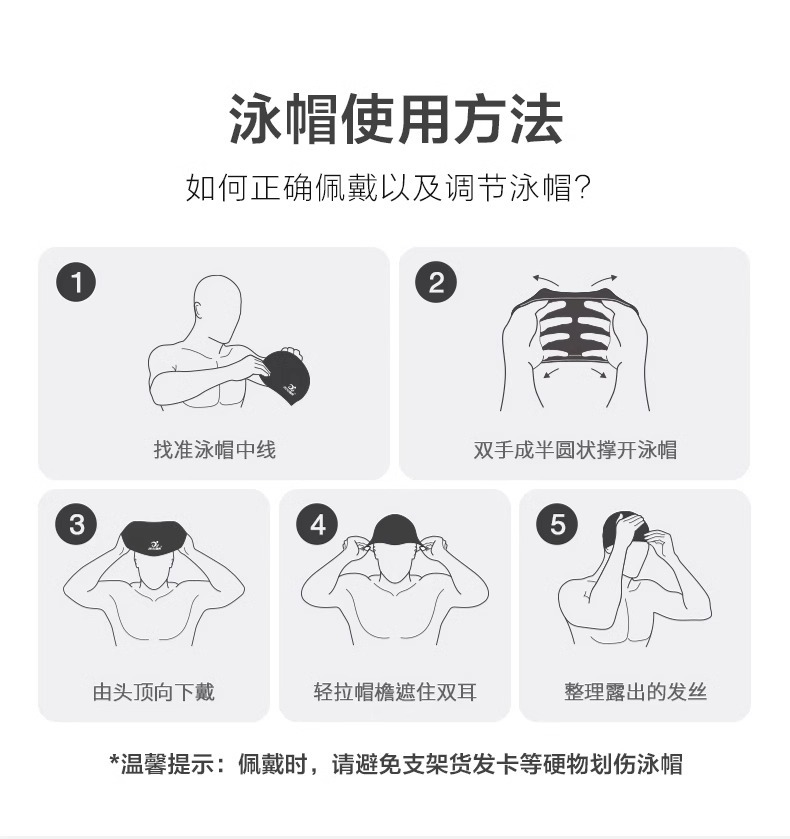 泳帽使用方法

如何正确佩戴以及调节泳帽?

1
找准泳帽中线

2
双手成半圆状撑开泳帽

3
由头顶向下戴

4
轻拉帽檐遮住双耳

5
整理露出的发丝

*温馨提示：佩戴时，请避免支架货发卡等硬物划伤泳帽