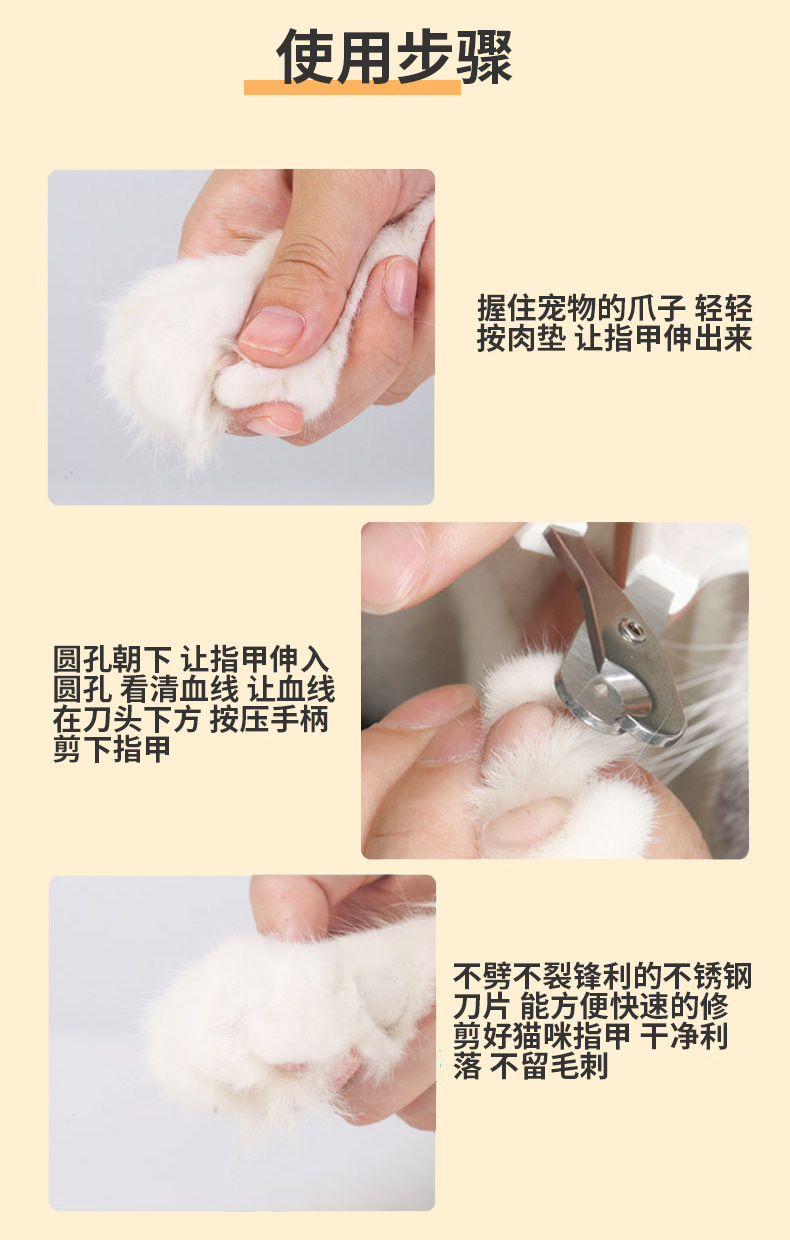 使用步骤

握住宠物的爪子 轻轻按肉垫 让指甲伸出来

圆孔朝下 让指甲伸入圆孔 看清血线 让血线在刀头下方 按压手柄剪下指甲

不劈不裂锋利的不锈钢刀片 能方便快速的修剪好猫咪指甲 干净利落 不留毛刺