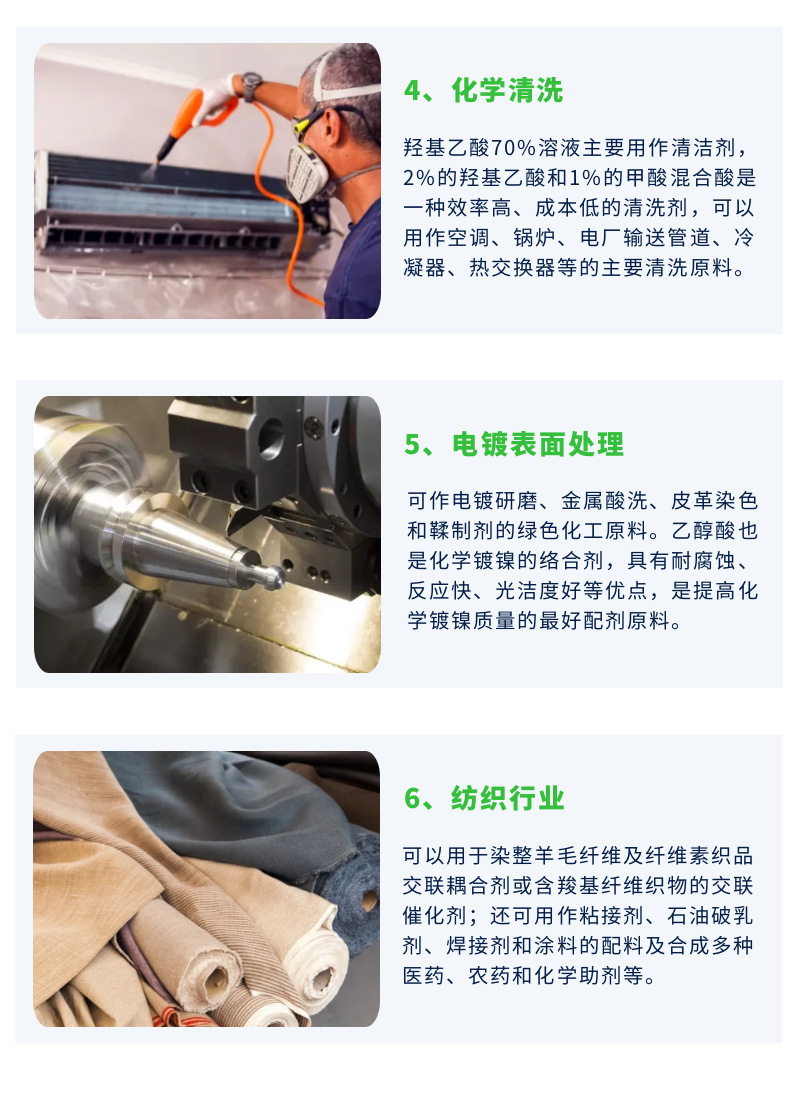 4、化学清洗

羟基乙酸70%溶液主要用作清洁剂，2%的羟基乙酸和1%的甲酸混合酸是一种效率高、成本低的清洗剂，可以用作空调、锅炉、电厂输送管道、冷凝器、热交换器等的主要清洗原料。

5、电镀表面处理

可作电镀研磨、金属酸洗、皮革染色和鞣制剂的绿色化工原料。乙醇酸也是化学镀镍的络合剂，具有耐腐蚀、反应快、光洁度好等优点，是提高化学镀镍质量的最好配剂原料。

6、纺织行业

可以用于染整羊毛纤维及纤维素织品交联耦合剂或含羧基纤维织物的交联催化剂；还可用作粘接剂、石油破乳剂、焊接剂和涂料的配料及合成多种医药、农药和化学助剂等。