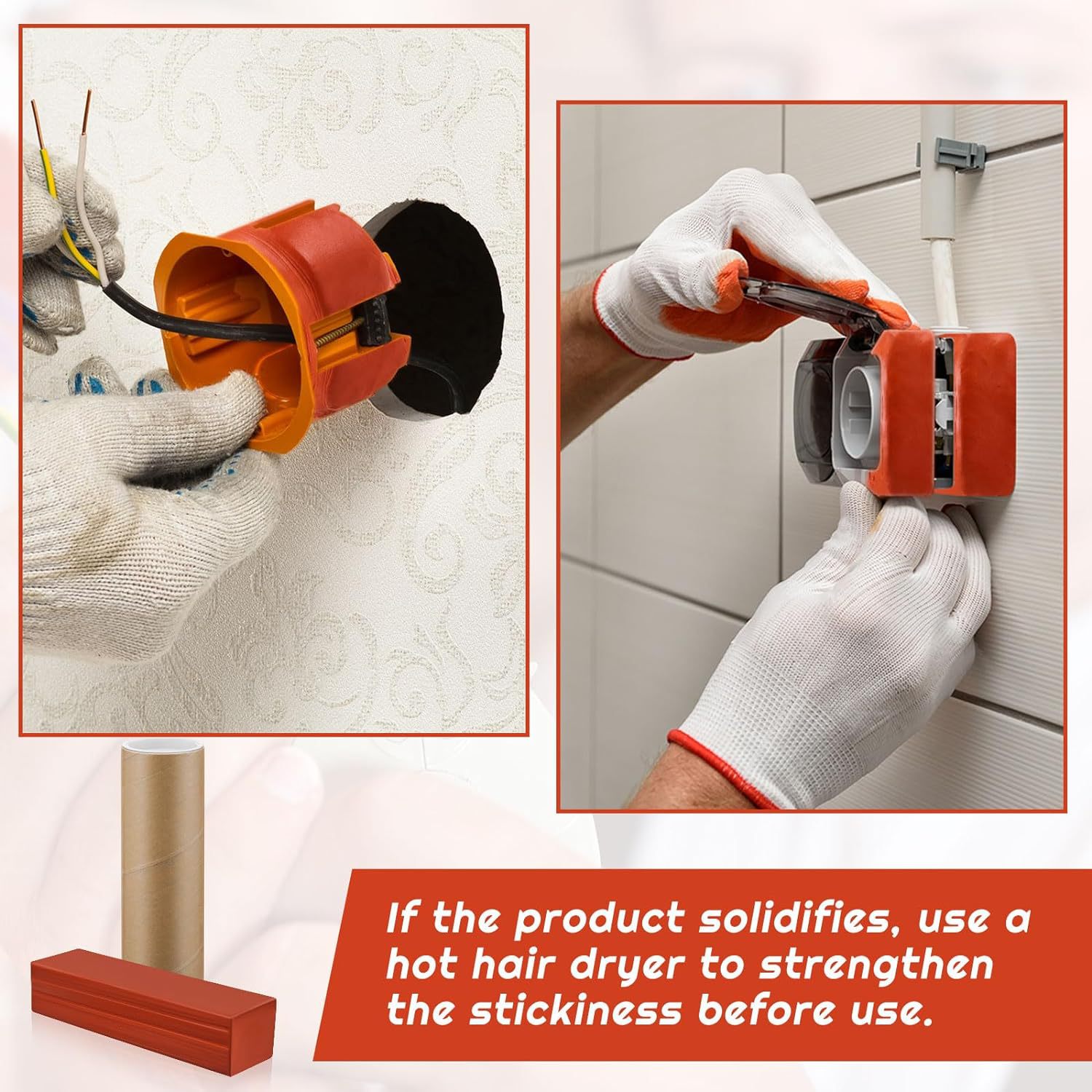 If the product solidifies, use a hot hair dryer to strengthen the stickiness before use.