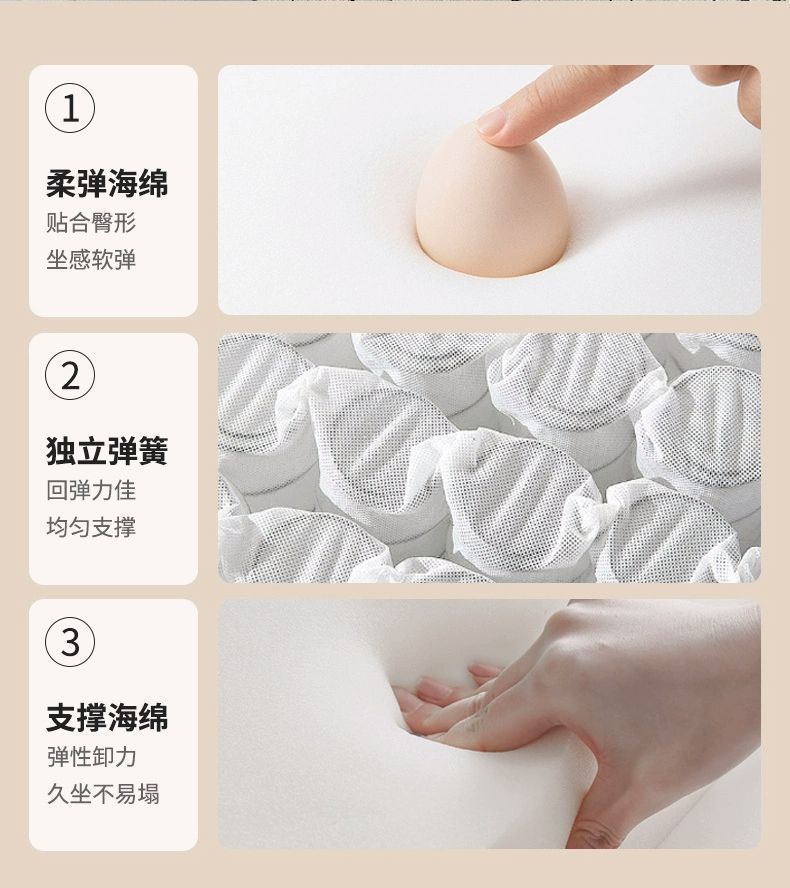 ①

柔弹海绵

贴合臀形

坐感软弹

②

独立弹簧

回弹力佳

均匀支撑

③

支撑海绵

弹性卸力

久坐不易塌