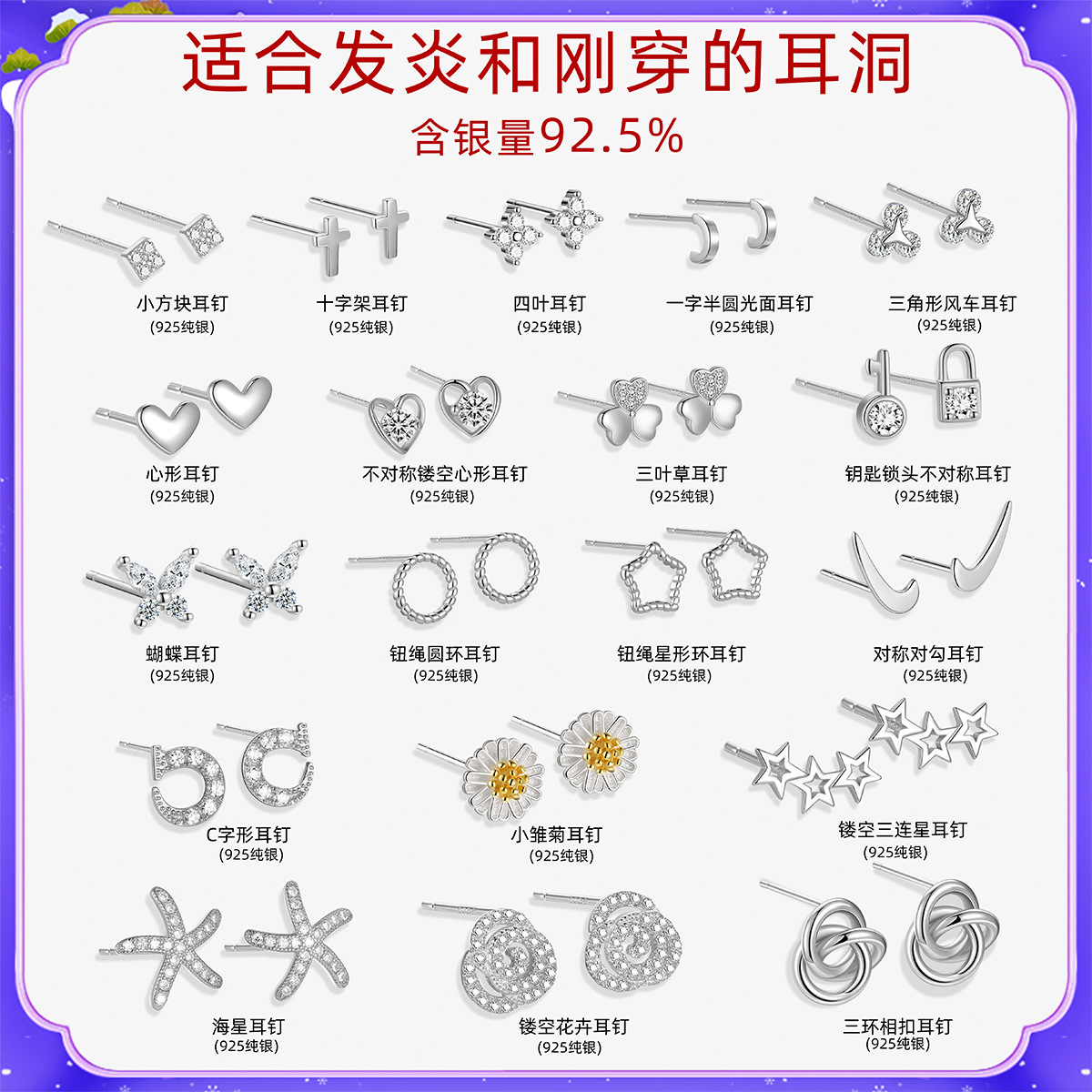 适合发炎和刚穿的耳洞
含银量92.5%

小方块耳钉
(925纯银)

十字架耳钉
(925纯银)

四叶耳钉
(925纯银)

一字半圆光面耳钉
(925纯银)

三角形风车耳钉
(925纯银)

心形耳钉
(925纯银)

不对称镂空心形耳钉
(925纯银)

三叶草耳钉
(925纯银)

钥匙锁头不对称耳钉
(925纯银)

蝴蝶耳钉
(925纯银)

钮绳圆环耳钉
(925纯银)

钮绳星形环耳钉
(925纯银)

对称对勾耳钉
(925纯银)

C字形耳钉
(925纯银)

小雏菊耳钉
(925纯银)

镂空三连星耳钉
(925纯银)

海星耳钉
(925纯银)

镂空花卉耳钉
(925纯银)

三环相扣耳钉
(925纯银)