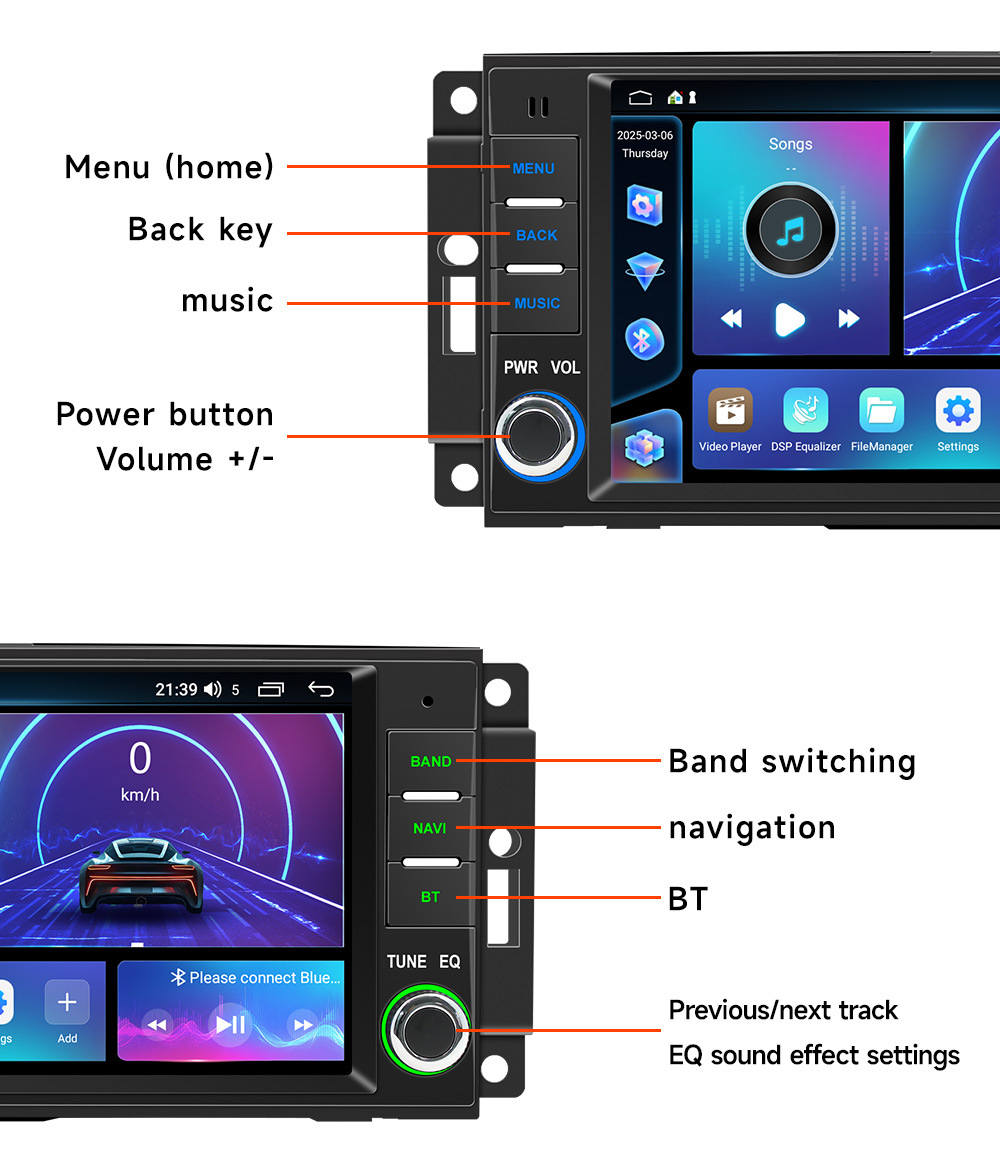 Menu (home)
Back key
music
Power button
Volume +/-

MENU
BACK
MUSIC
PWR VOL

2025-03-06
Thursday

Songs
--

Video Player
DSP Equalizer
FileManager
Settings

21:39 5

0
km/h

gs
Add
Please connect Blue...

BAND
NAVI
BT
TUNE EQ

Band switching
navigation
BT
Previous/next track
EQ sound effect settings