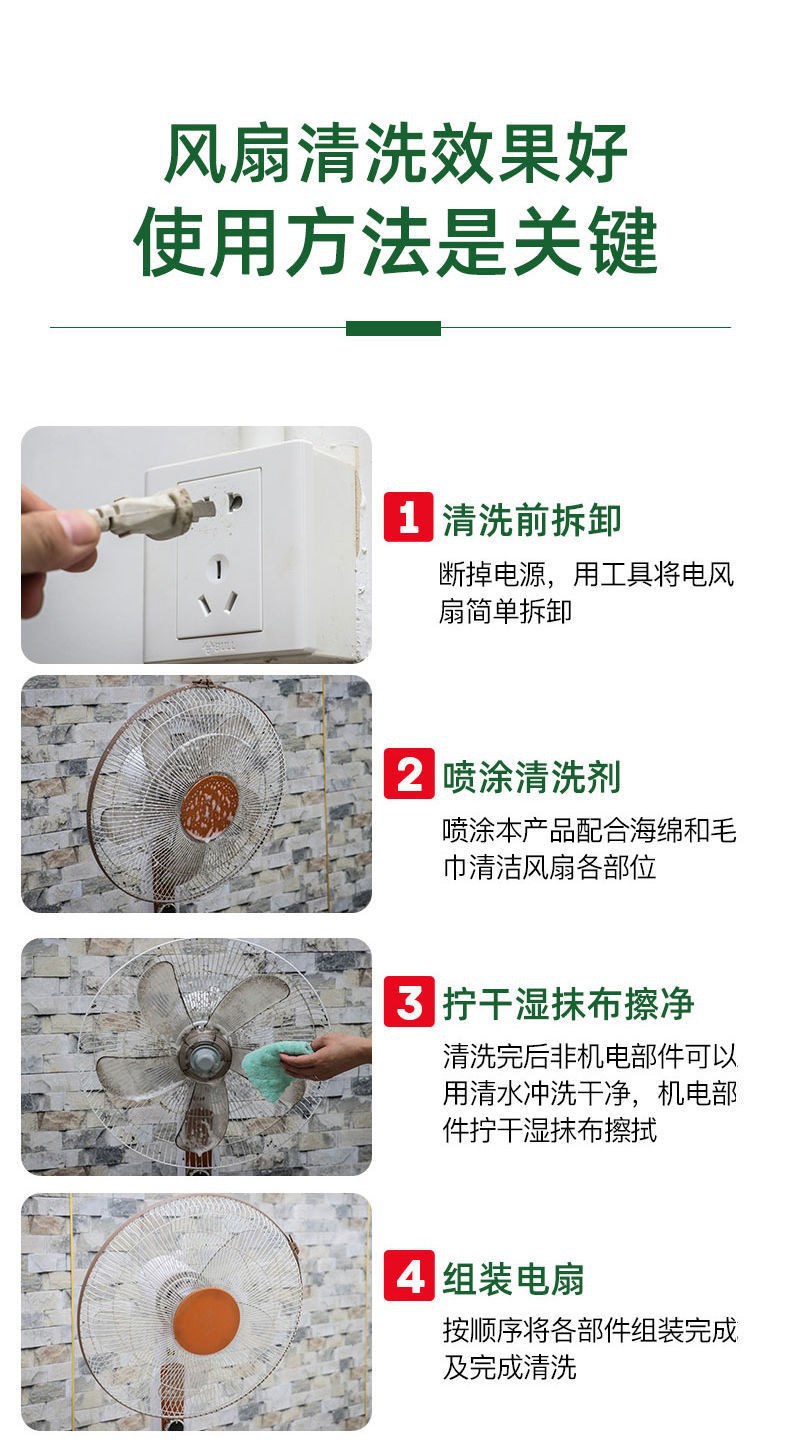 风扇清洗效果好
使用方法是关键

1 清洗前拆卸
断掉电源，用工具将电风扇简单拆卸

2 喷涂清洗剂
喷涂本产品配合海绵和毛巾清洁风扇各部位

3 拧干湿抹布擦净
清洗完后非机电部件可以用清水冲洗干净，机电部件拧干湿抹布擦拭

4 组装电扇
按顺序将各部件组装完成及完成清洗