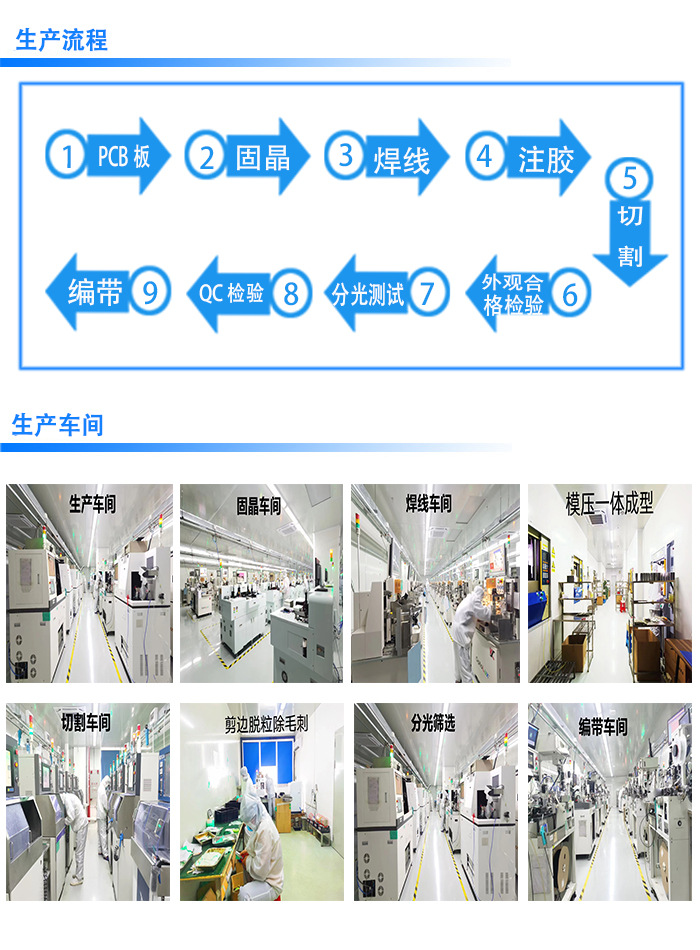 生产流程

1 PCB 板
2 固晶
3 焊线
4 注胶
5 切割
6 外观合格检验
7 分光测试
8 QC 检验
9 编带

生产车间

生产车间
固晶车间
焊线车间
模压一体成型
切割车间
剪边脱粒除毛刺
分光筛选
编带车间