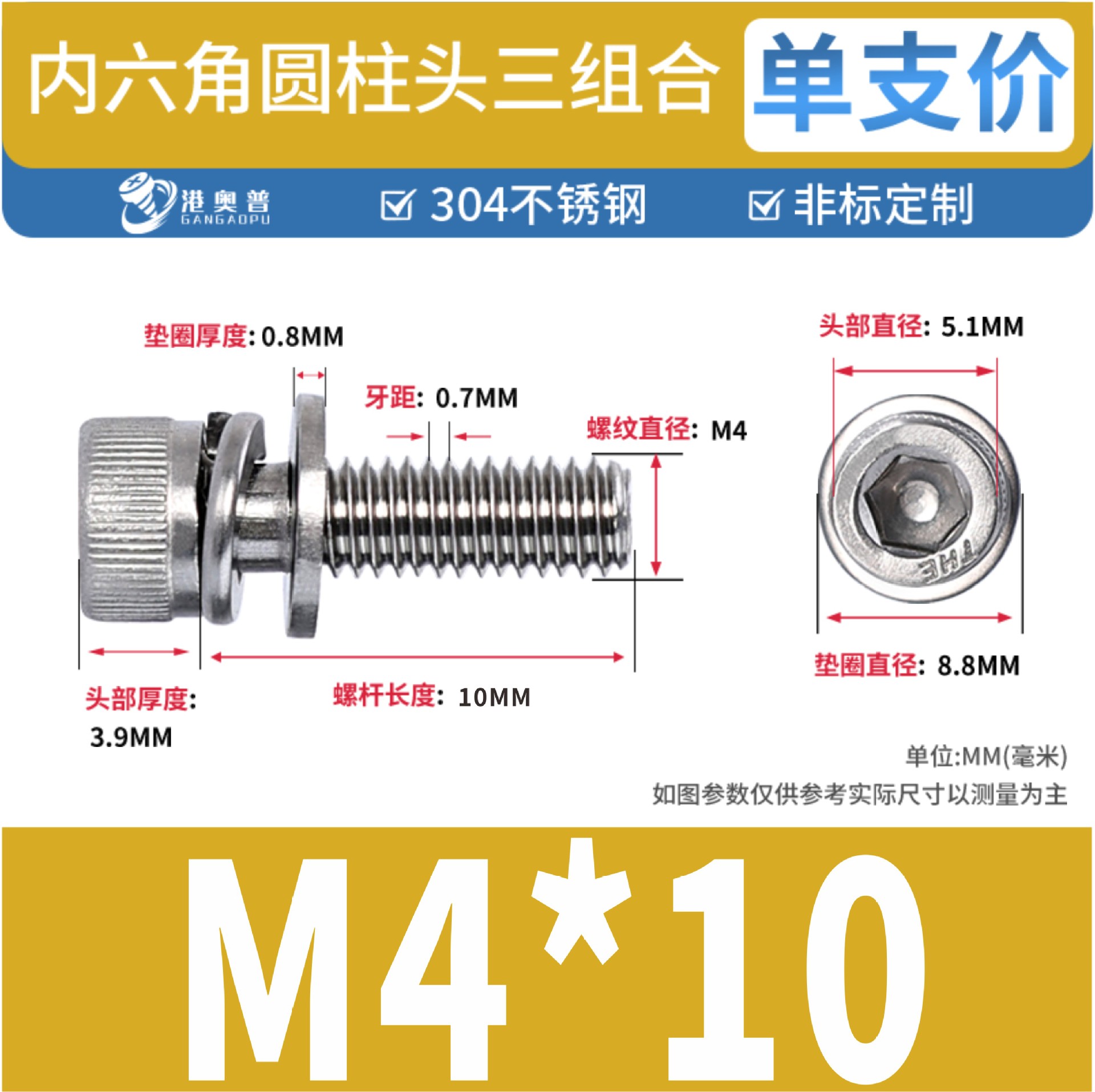 内六角圆柱头三组合 单支价

港奥普 GANGAOPU ☑ 304不锈钢 ☑ 非标定制

垫圈厚度: 0.8MM

牙距: 0.7MM

螺纹直径: M4

头部直径: 5.1MM

THE

垫圈直径: 8.8MM

头部厚度: 3.9MM

螺杆长度: 10MM

单位:MM(毫米)
如图参数仅供参考实际尺寸以测量为主

M4*10