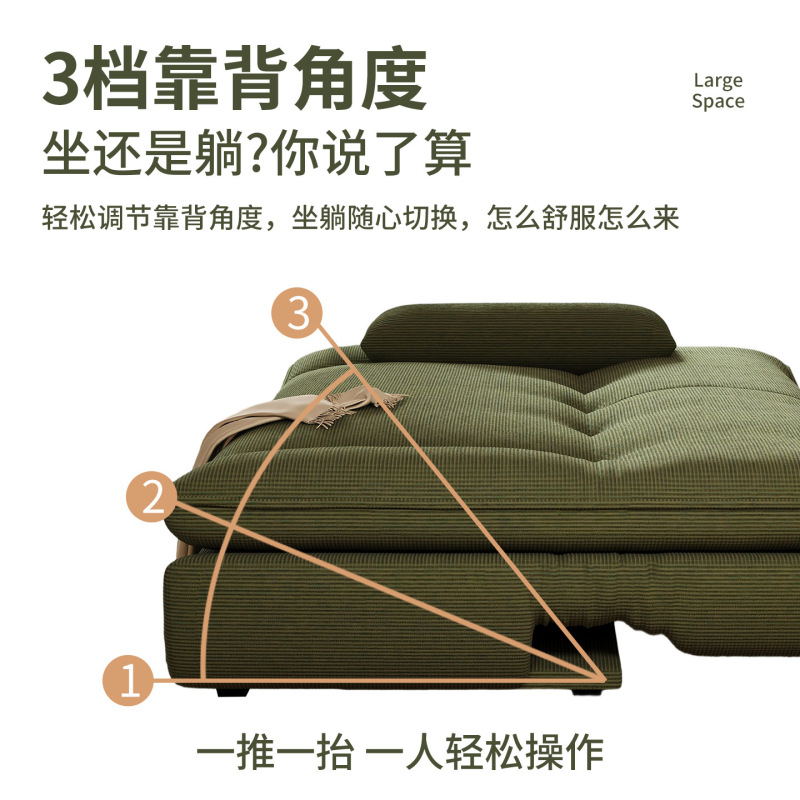 3档靠背角度

Large
Space

坐还是躺?你说了算

轻松调节靠背角度，坐躺随心切换，怎么舒服怎么来

3

2

1

一推一抬 一人轻松操作