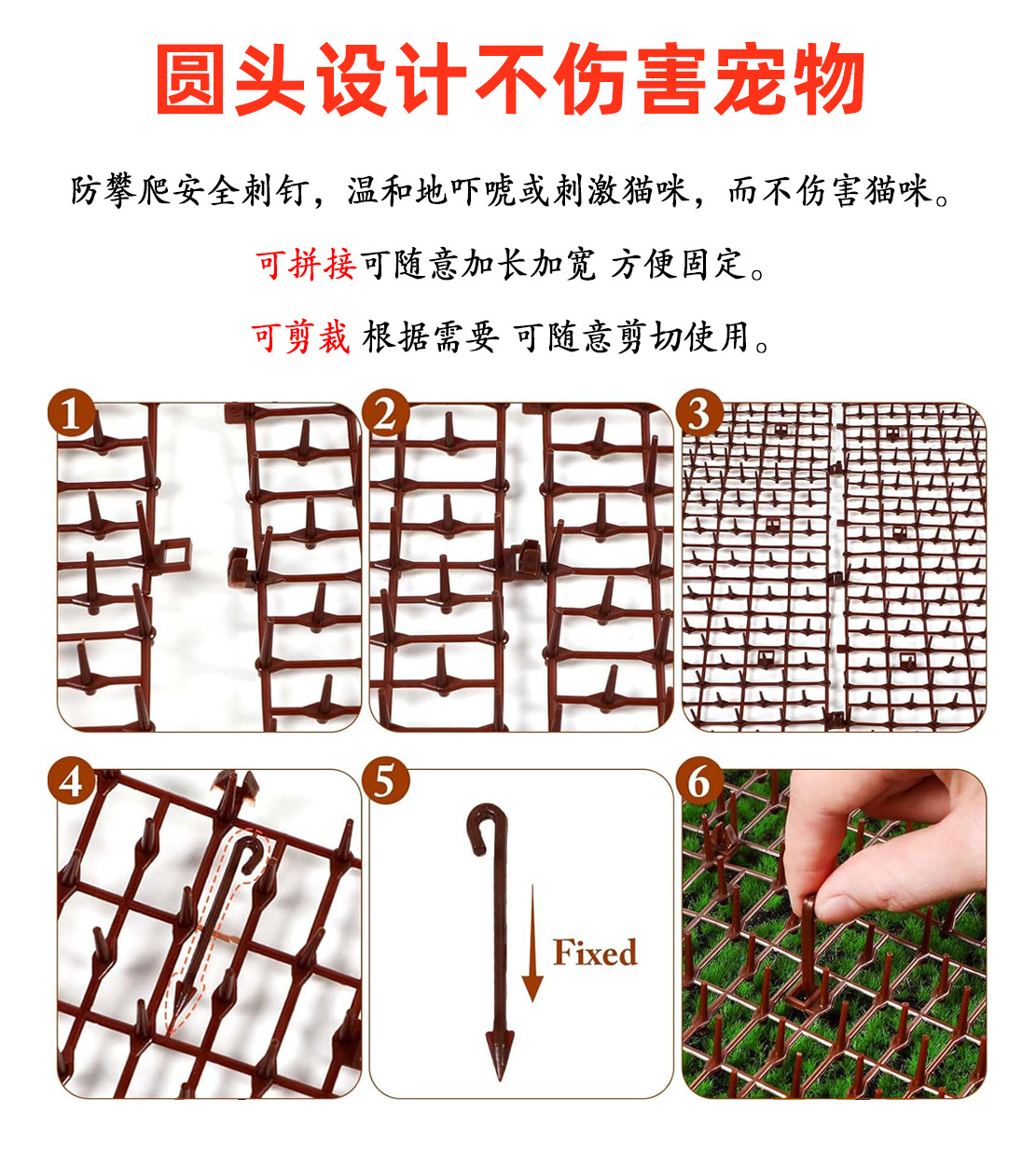 圆头设计不伤害宠物

防攀爬安全刺钉，温和地吓唬或刺激猫咪，而不伤害猫咪。

可拼接可随意加长加宽 方便固定。

可剪裁 根据需要 可随意剪切使用。

1

2

3

4

5

Fixed

6