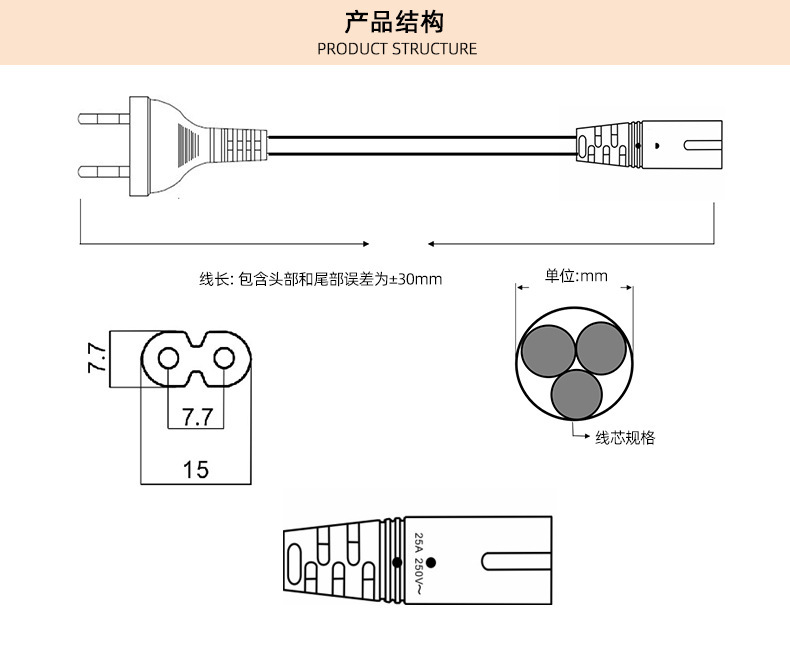 产品结构
PRODUCT STRUCTURE

线长: 包含头部和尾部误差为±30mm

单位:mm

7.7

7.7

15

线芯规格

25A 250V~