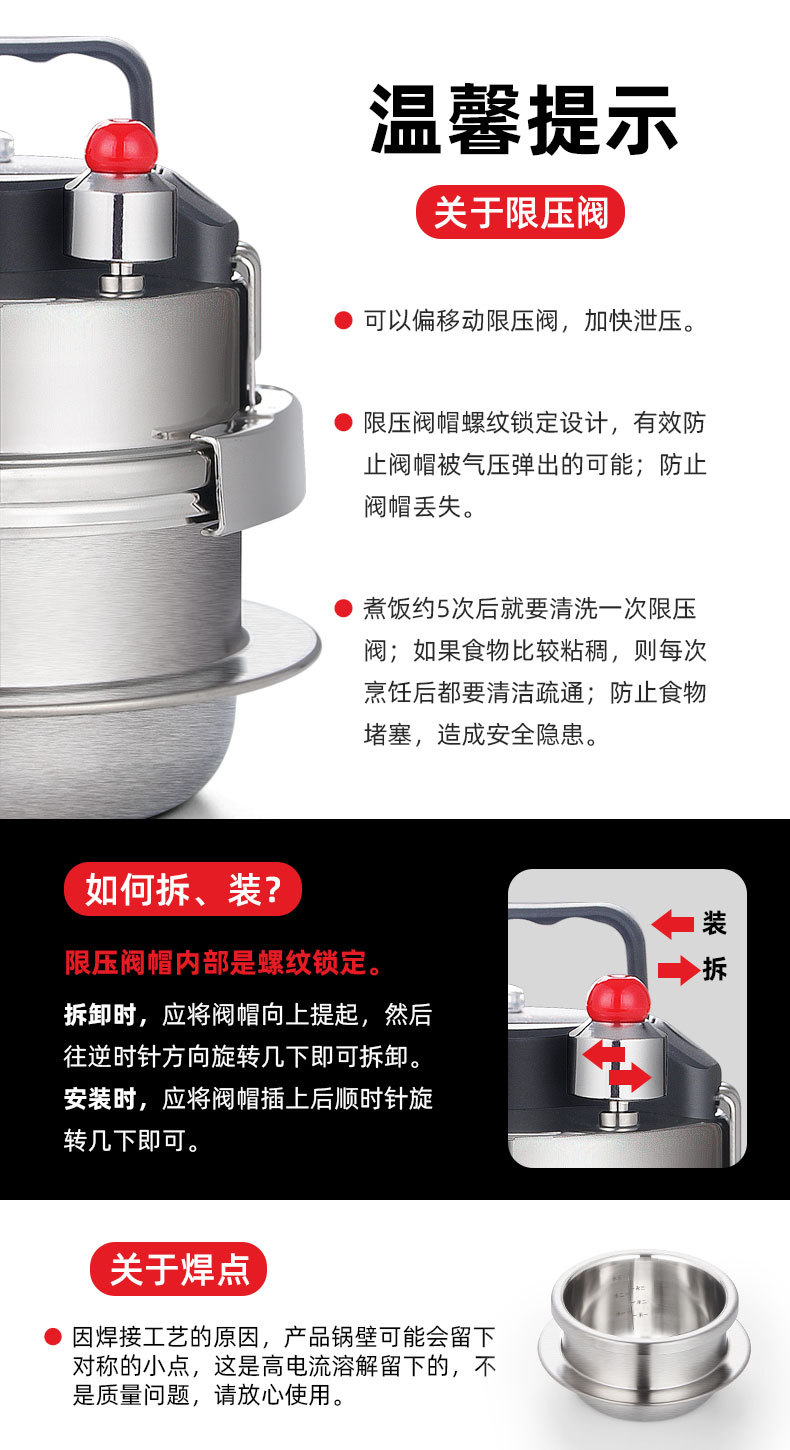 温馨提示

关于限压阀

可以偏移动限压阀，加快泄压。

限压阀帽螺纹锁定设计，有效防止阀帽被气压弹出的可能；防止阀帽丢失。

煮饭约5次后就要清洗一次限压阀；如果食物比较粘稠，则每次烹饪后都要清洁疏通；防止食物堵塞，造成安全隐患。

如何拆、装？

限压阀帽内部是螺纹锁定。

拆卸时，应将阀帽向上提起，然后往逆时针方向旋转几下即可拆卸。

安装时，应将阀帽插上后顺时针旋转几下即可。

装
拆

关于焊点

因焊接工艺的原因，产品锅壁可能会留下对称的小点，这是高电流溶解留下的，不是质量问题，请放心使用。