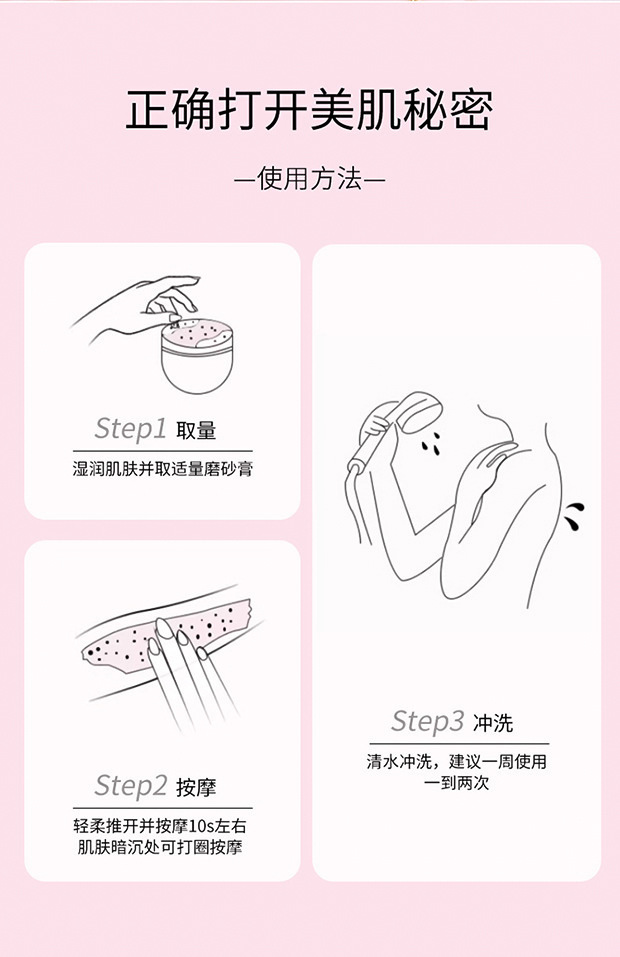 正确打开美肌秘密

—使用方法—

Step1 取量

湿润肌肤并取适量磨砂膏

Step2 按摩

轻柔推开并按摩10s左右
肌肤暗沉处可打圈按摩

Step3 冲洗

清水冲洗，建议一周使用一到两次