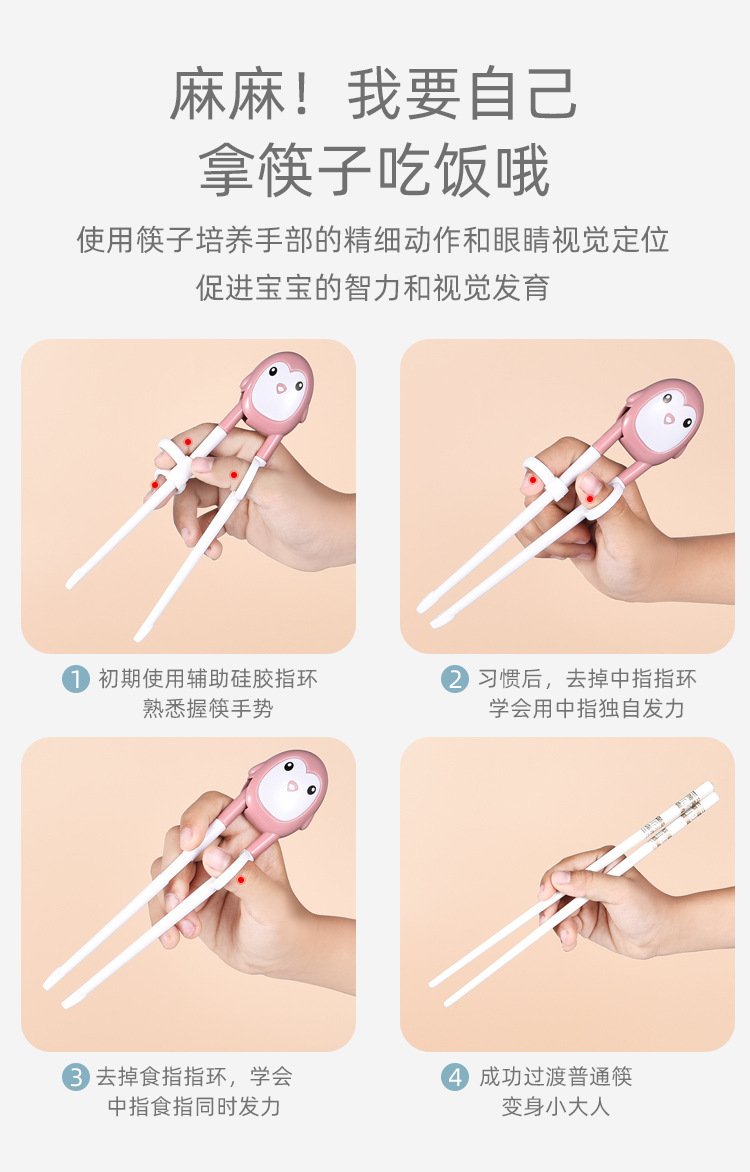 麻麻！我要自己
拿筷子吃饭哦

使用筷子培养手部的精细动作和眼睛视觉定位
促进宝宝的智力和视觉发育

1 初期使用辅助硅胶指环
熟悉握筷手势

2 习惯后，去掉中指指环
学会用中指独自发力

3 去掉食指指环，学会
中指食指同时发力

4 成功过渡普通筷
变身小大人