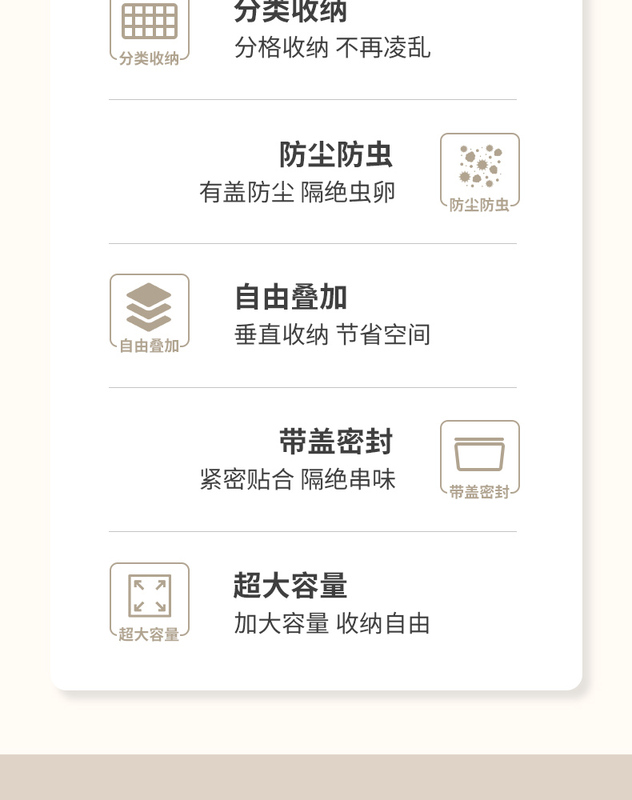 分类收纳

分类收纳
分格收纳 不再凌乱

防尘防虫
有盖防尘 隔绝虫卵

防尘防虫

自由叠加

自由叠加
垂直收纳 节省空间

带盖密封
紧密贴合 隔绝串味

带盖密封

超大容量

超大容量
加大容量 收纳自由