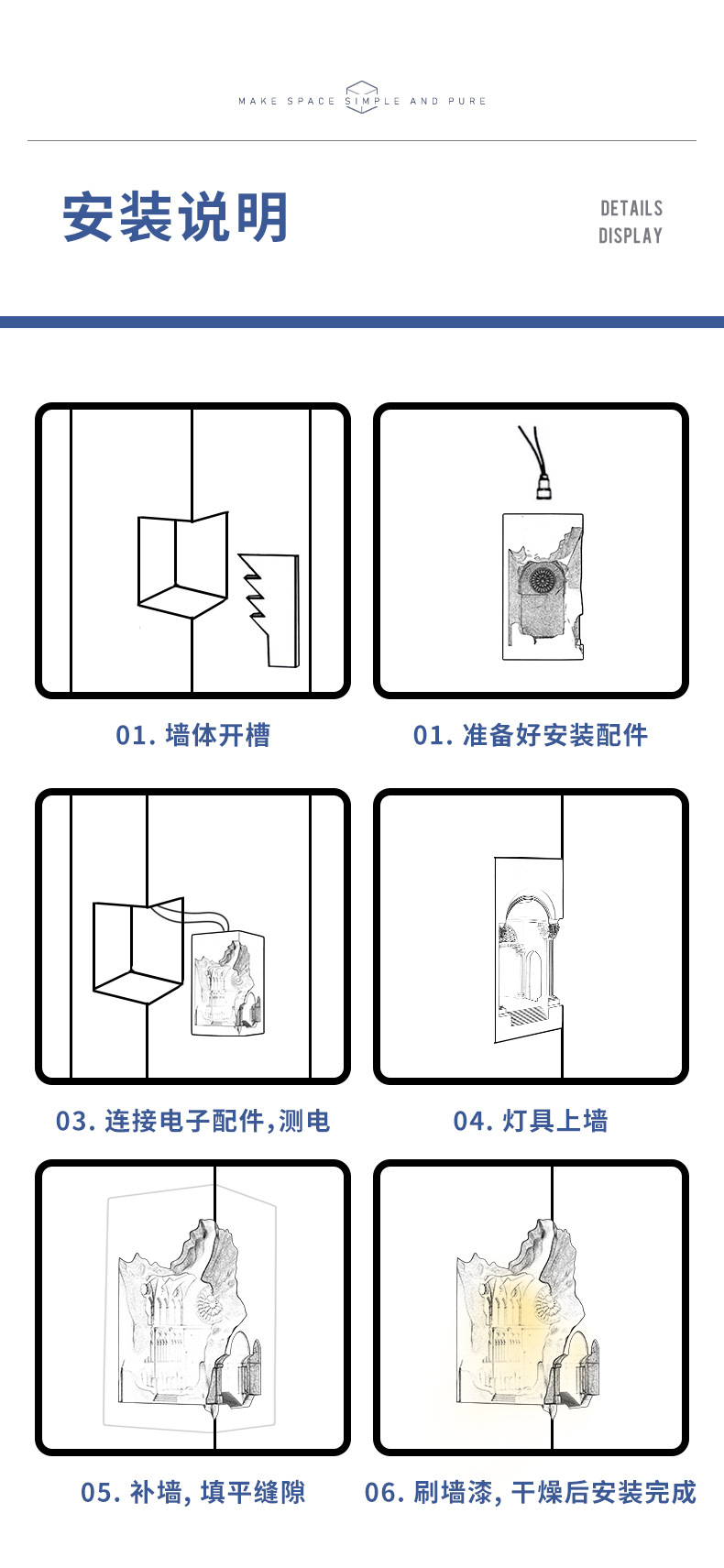 MAKE SPACE SIMPLE AND PURE

安装说明

DETAILS
DISPLAY

01. 墙体开槽

01. 准备好安装配件

03. 连接电子配件,测电

04. 灯具上墙

05. 补墙, 填平缝隙

06. 刷墙漆, 干燥后安装完成