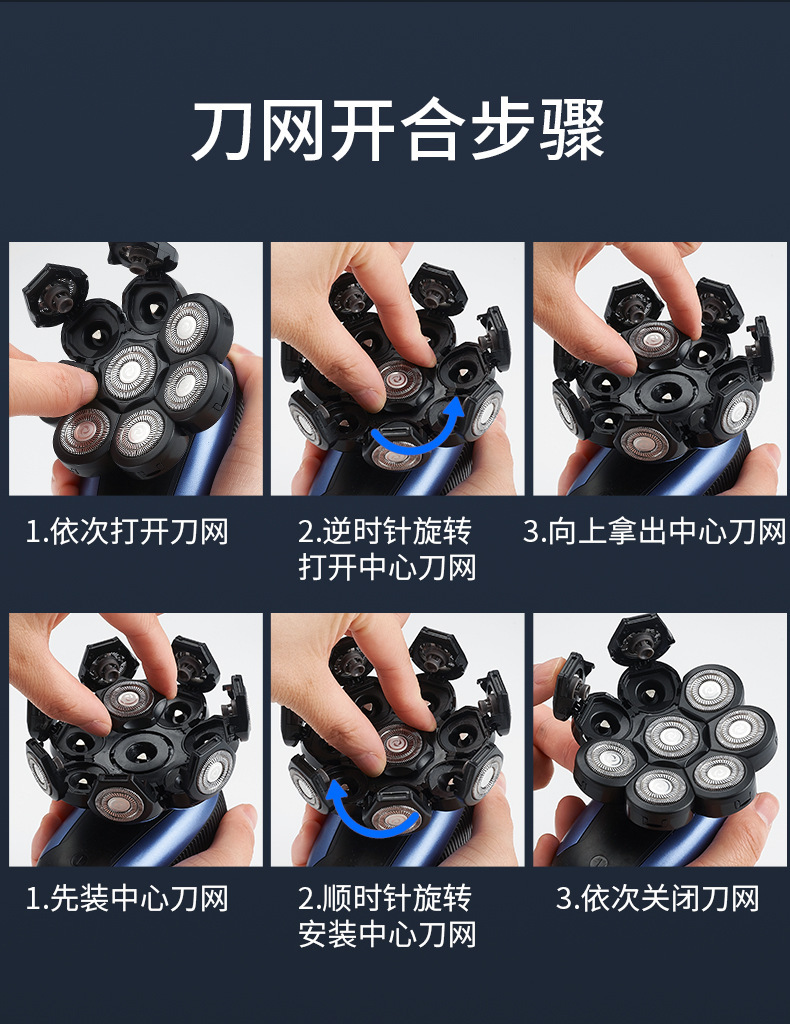 刀网开合步骤

1.依次打开刀网

2.逆时针旋转打开中心刀网

3.向上拿出中心刀网

1.先装中心刀网

2.顺时针旋转安装中心刀网

3.依次关闭刀网