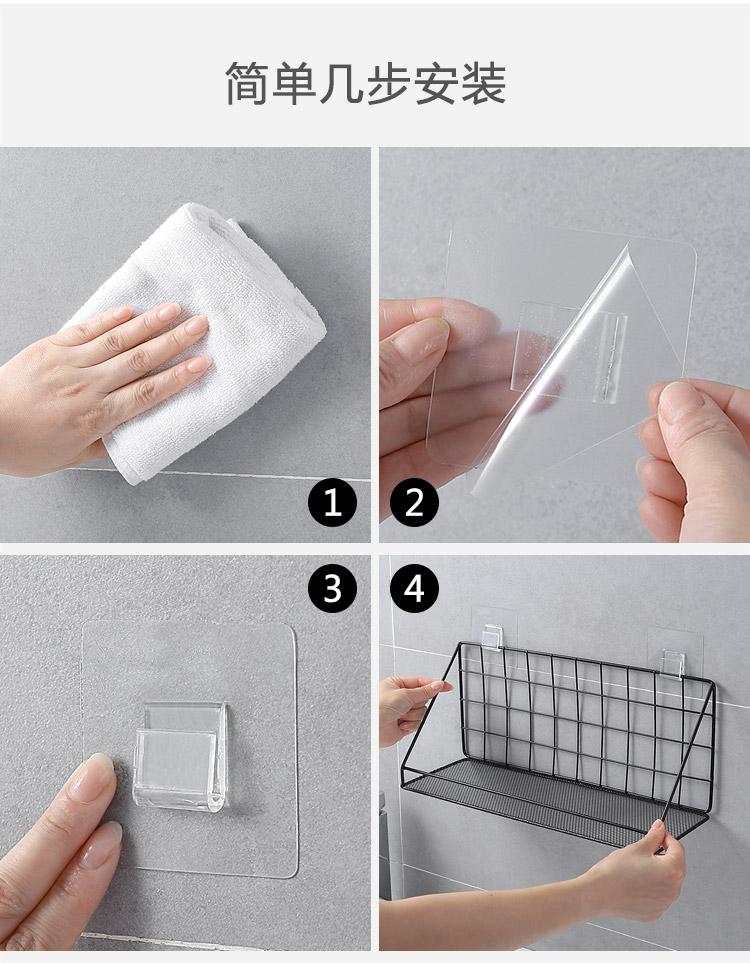 简单几步安装

1

2

3

4