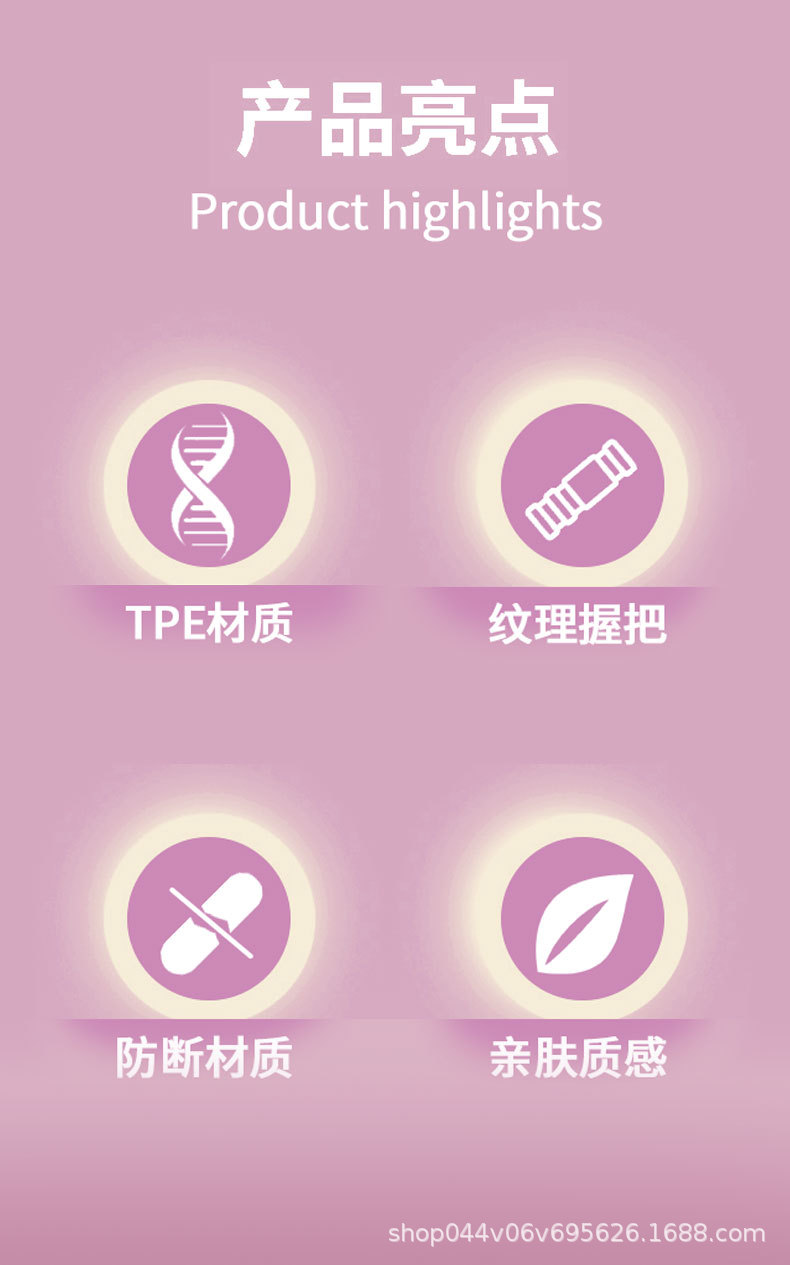 产品亮点
Product highlights

TPE材质

纹理握把

防断材质

亲肤质感

shop044v06v695626.1688.com