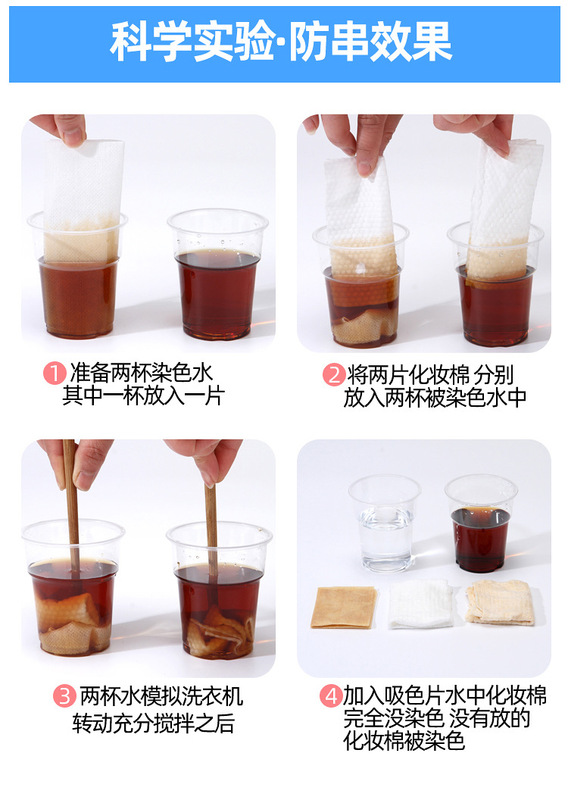 科学实验·防串效果

1 准备两杯染色水 其中一杯放入一片

2 将两片化妆棉 分别 放入两杯被染色水中

3 两杯水模拟洗衣机 转动充分搅拌之后

4 加入吸色片水中化妆棉 完全没染色 没有放的 化妆棉被染色