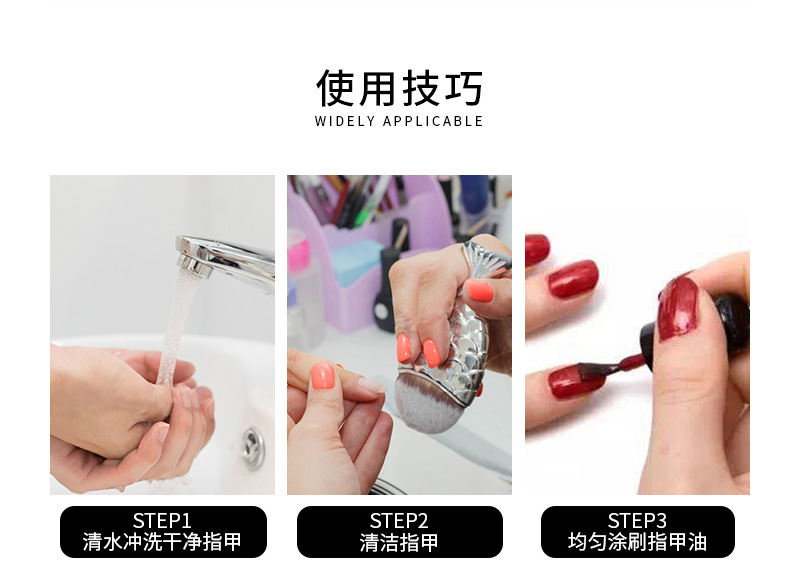 使用技巧
WIDELY APPLICABLE

STEP1
清水冲洗干净指甲

STEP2
清洁指甲

STEP3
均匀涂刷指甲油