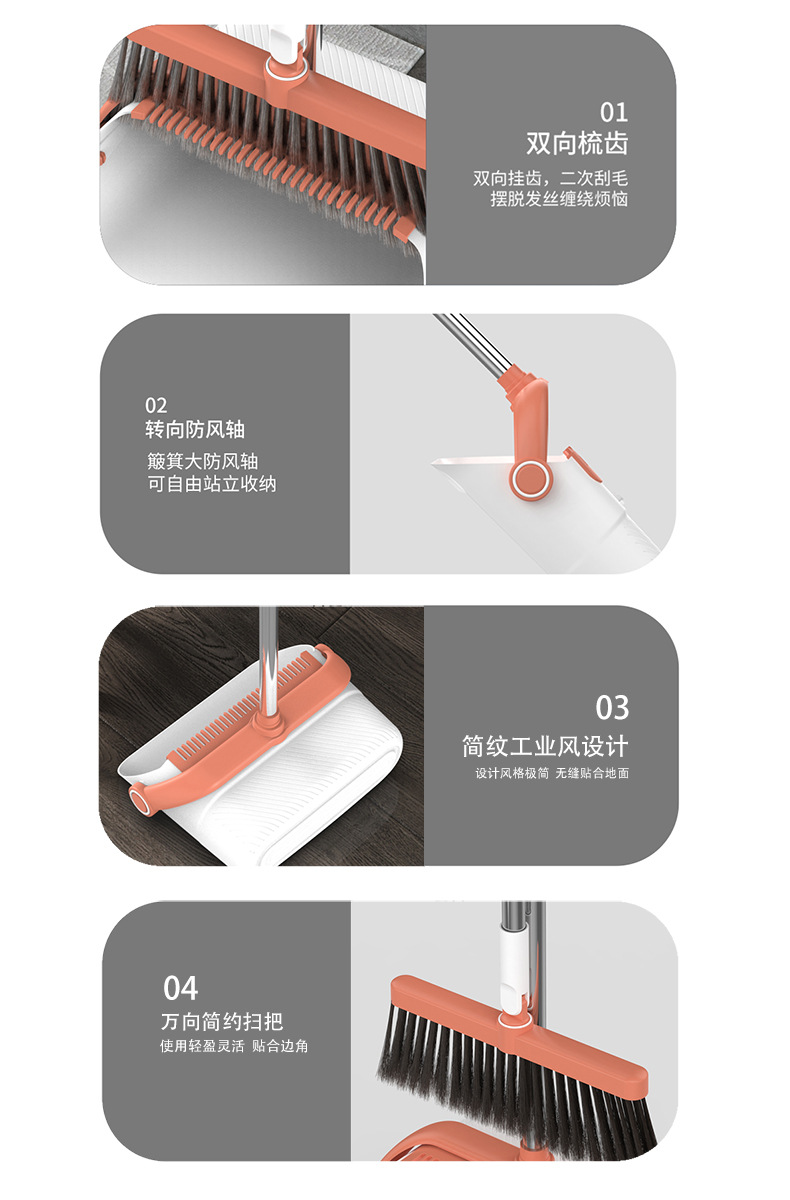 01
双向梳齿
双向挂齿，二次刮毛
摆脱发丝缠绕烦恼

02
转向防风轴
簸箕大防风轴
可自由站立收纳

03
简纹工业风设计
设计风格极简 无缝贴合地面

04
万向简约扫把
使用轻盈灵活 贴合边角