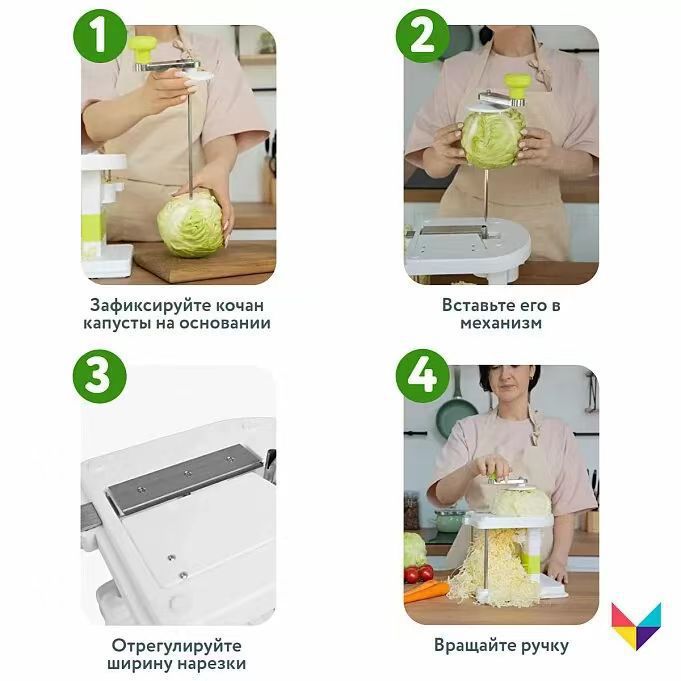 1

Зафиксируйте кочан капусты на основании

2

Вставьте его в механизм

3

Отрегулируйте ширину нарезки

4

Вращайте ручку