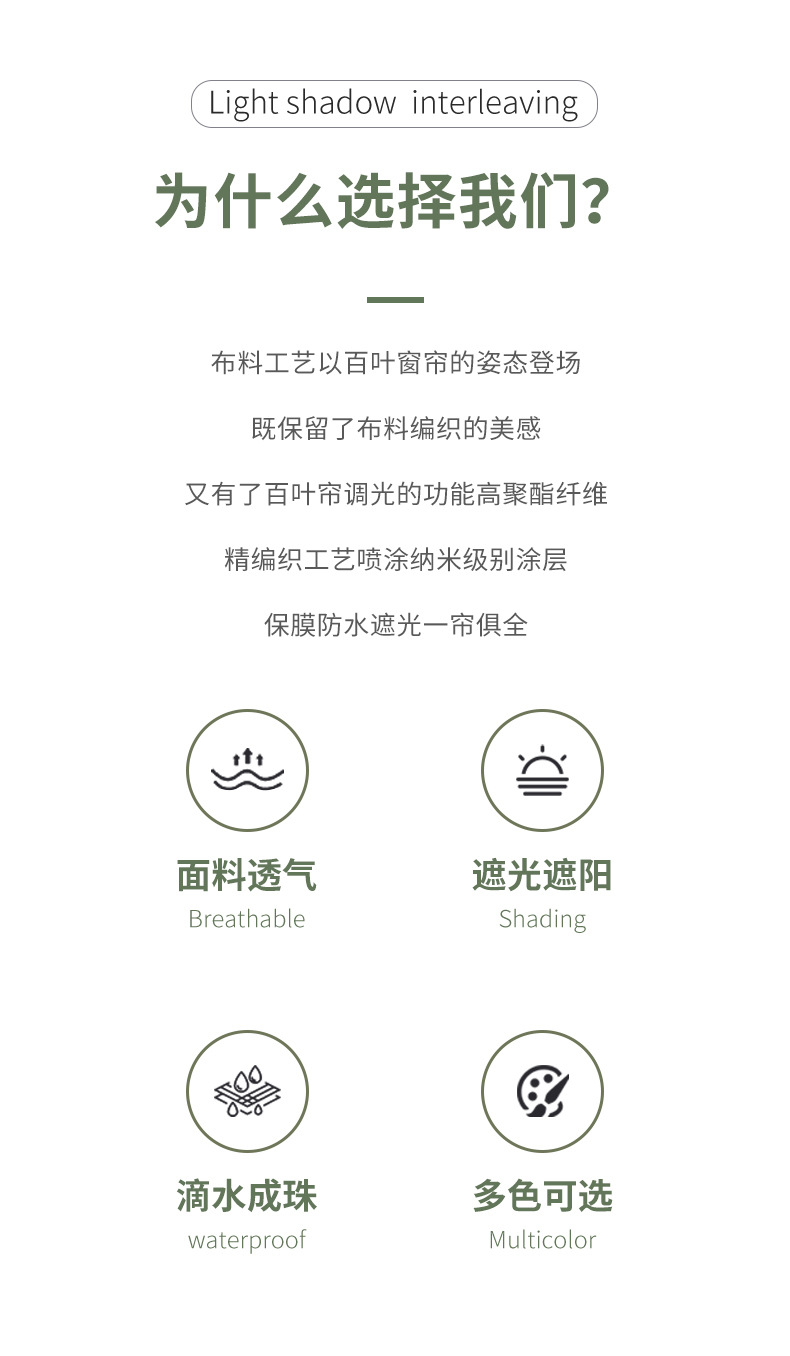 Light shadow interleaving

为什么选择我们?

布料工艺以百叶窗帘的姿态登场

既保留了布料编织的美感

又有了百叶帘调光的功能高聚酯纤维

精编织工艺喷涂纳米级别涂层

保膜防水遮光一帘俱全

面料透气
Breathable

遮光遮阳
Shading

滴水成珠
waterproof

多色可选
Multicolor