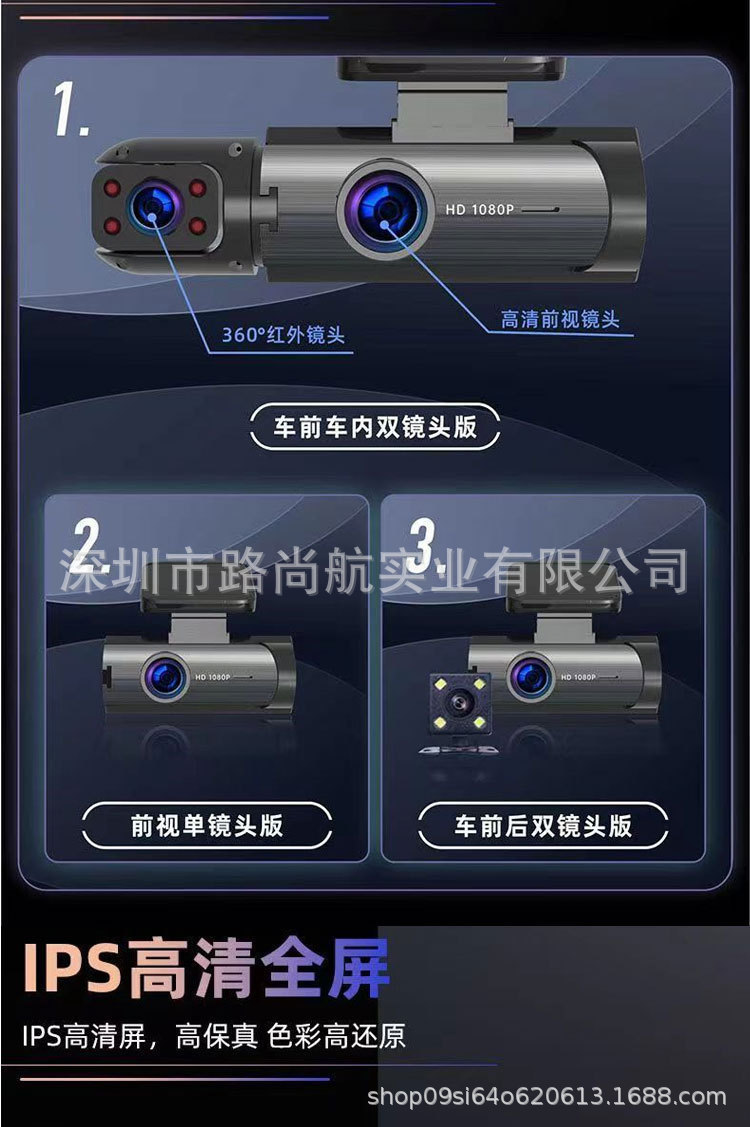 1.

HD 1080P

360°红外镜头

高清前视镜头

车前车内双镜头版

2.

3.

深圳市路尚航实业有限公司

HD 1080P

HD 1080P

前视单镜头版

车前后双镜头版

IPS高清全屏

IPS高清屏，高保真 色彩高还原

shop09si64o620613.1688.com