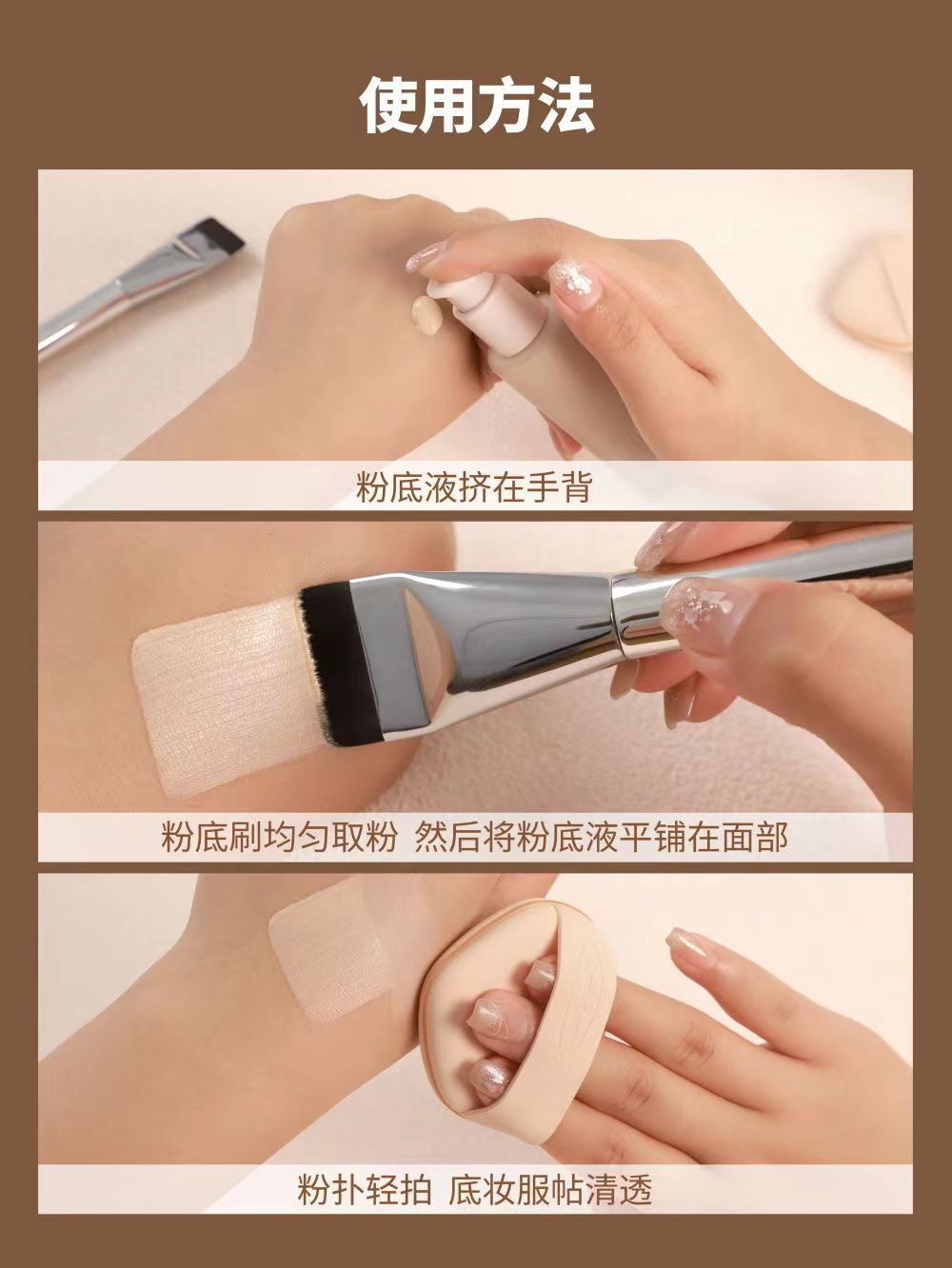 使用方法

粉底液挤在手背

粉底刷均匀取粉 然后将粉底液平铺在面部

粉扑轻拍 底妆服帖清透