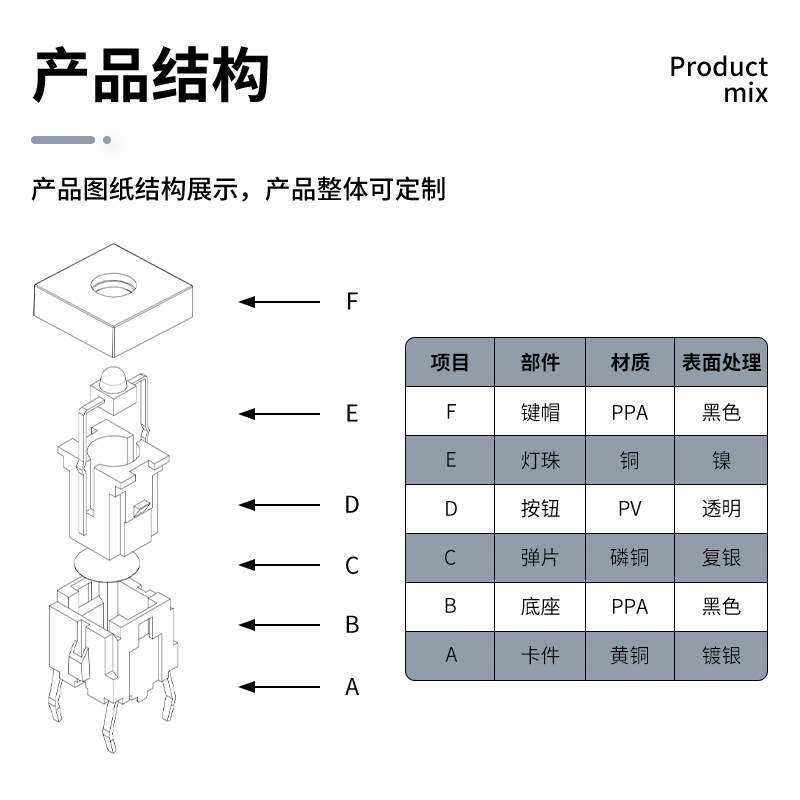 产品结构

Product mix

产品图纸结构展示，产品整体可定制

F

E

D

C

B

A

| 项目 | 部件 | 材质 | 表面处理 |
|---|---|---|---|
| F | 键帽 | PPA | 黑色 |
| E | 灯珠 | 铜 | 镍 |
| D | 按钮 | PV | 透明 |
| C | 弹片 | 磷铜 | 复银 |
| B | 底座 | PPA | 黑色 |
| A | 卡件 | 黄铜 | 镀银 |