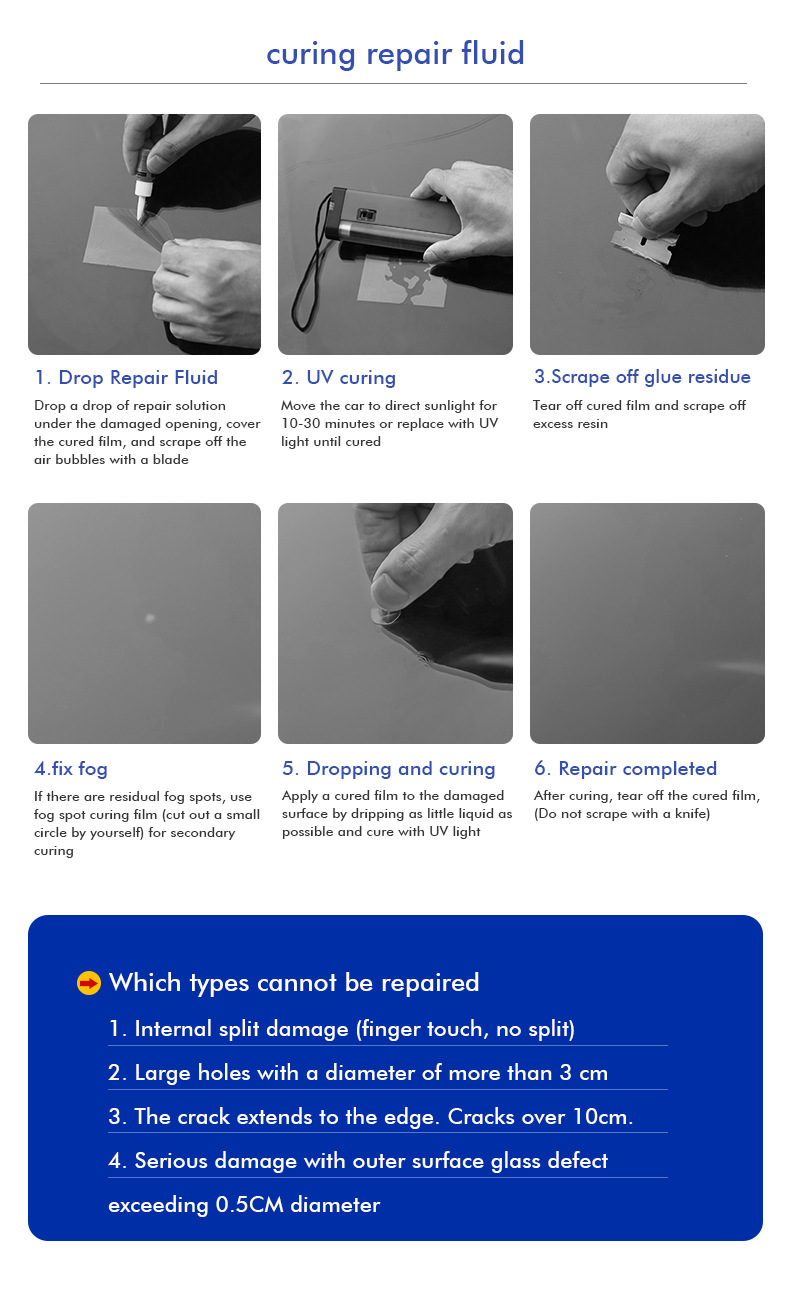 curing repair fluid

1. Drop Repair Fluid

Drop a drop of repair solution under the damaged opening, cover the cured film, and scrape off the air bubbles with a blade

2. UV curing

Move the car to direct sunlight for 10-30 minutes or replace with UV light until cured

3.Scrape off glue residue

Tear off cured film and scrape off excess resin

4.fix fog

If there are residual fog spots, use fog spot curing film (cut out a small circle by yourself) for secondary curing

5. Dropping and curing

Apply a cured film to the damaged surface by dripping as little liquid as possible and cure with UV light

6. Repair completed

After curing, tear off the cured film, (Do not scrape with a knife)

Which types cannot be repaired

1. Internal split damage (finger touch, no split)

2. Large holes with a diameter of more than 3 cm

3. The crack extends to the edge. Cracks over 10cm.

4. Serious damage with outer surface glass defect exceeding 0.5CM diameter