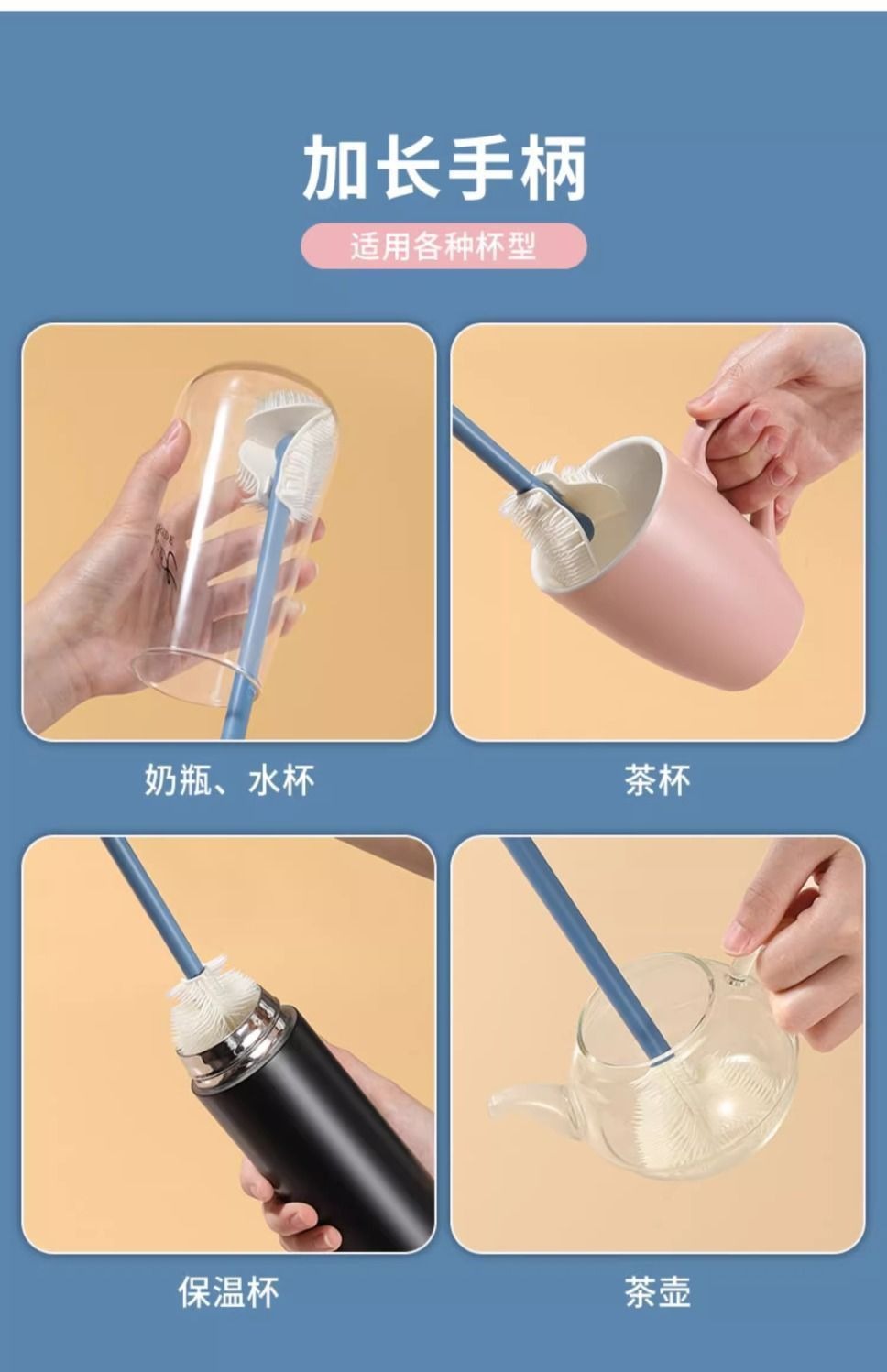 加长手柄

适用各种杯型

奶瓶、水杯

茶杯

保温杯

茶壶