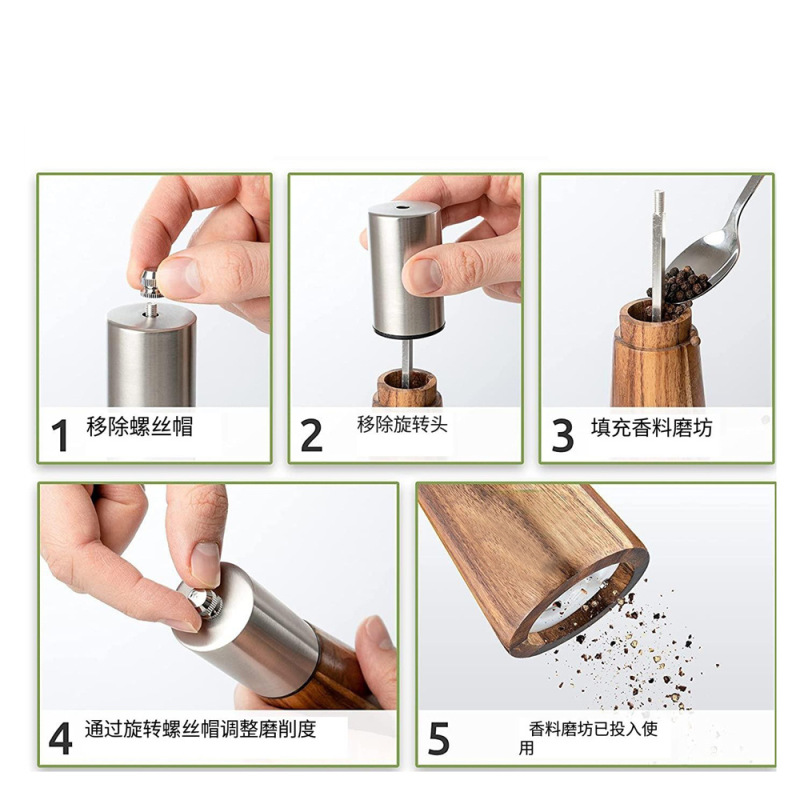 1 移除螺丝帽

2 移除旋转头

3 填充香料磨坊

4 通过旋转螺丝帽调整磨削度

5 香料磨坊已投入使用