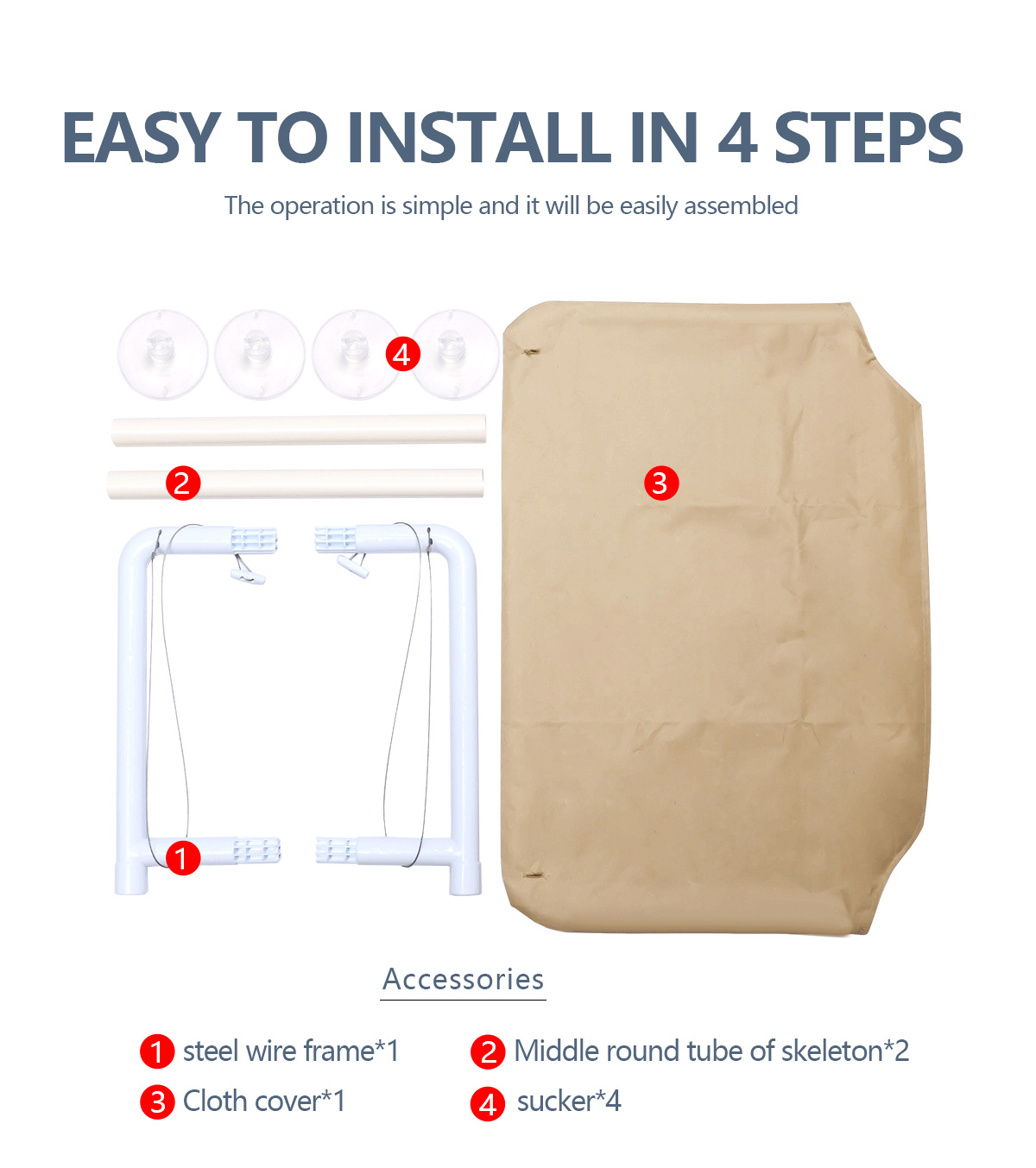 EASY TO INSTALL IN 4 STEPS

The operation is simple and it will be easily assembled

4

2

3

1

Accessories

1 steel wire frame*1
2 Middle round tube of skeleton*2
3 Cloth cover*1
4 sucker*4