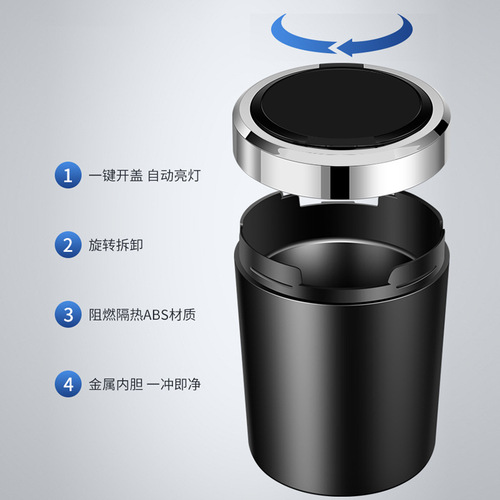 1 一键开盖 自动亮灯

2 旋转拆卸

3 阻燃隔热ABS材质

4 金属内胆 一冲即净