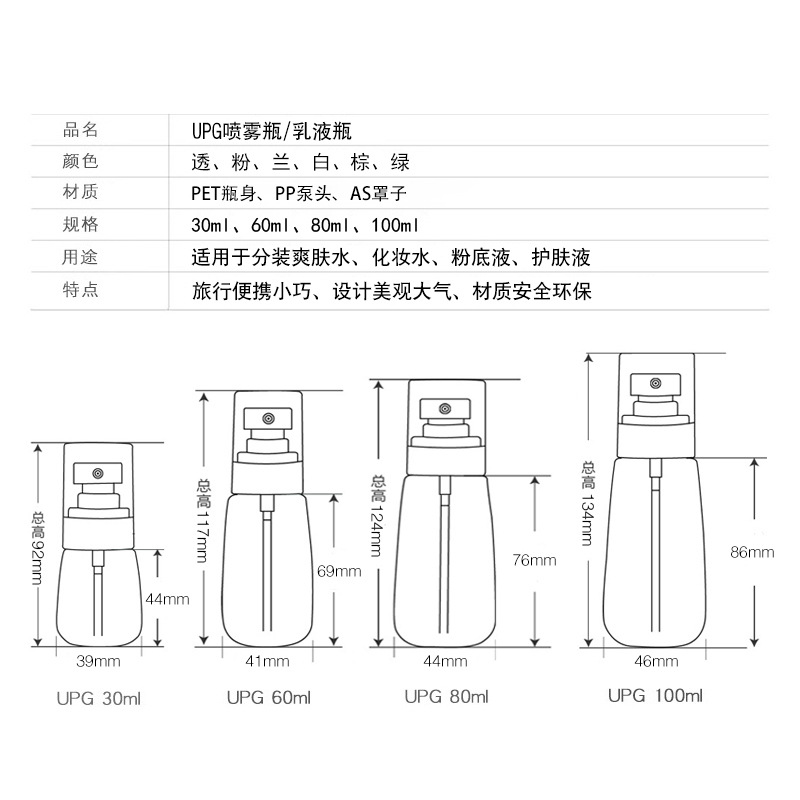 | 品名 | UPG喷雾瓶/乳液瓶 |
|---|---|
| 颜色 | 透、粉、兰、白、棕、绿 |
| 材质 | PET瓶身、PP泵头、AS罩子 |
| 规格 | 30ml、60ml、80ml、100ml |
| 用途 | 适用于分装爽肤水、化妆水、粉底液、护肤液 |
| 特点 | 旅行便携小巧、设计美观大气、材质安全环保 |

总高92mm
44mm
39mm
UPG 30ml

总高117mm
69mm
41mm
UPG 60ml

总高124mm
76mm
44mm
UPG 80ml

总高134mm
86mm
46mm
UPG 100ml