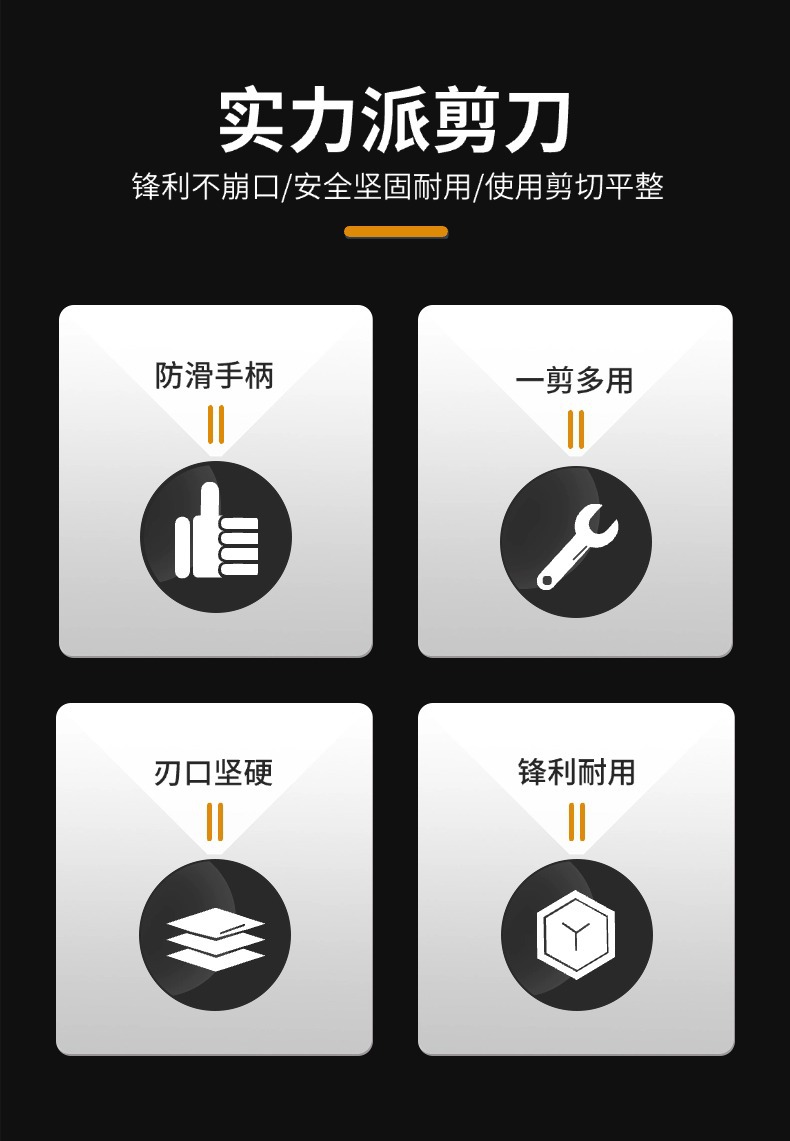 实力派剪刀

锋利不崩口/安全坚固耐用/使用剪切平整

防滑手柄

一剪多用

刃口坚硬

锋利耐用